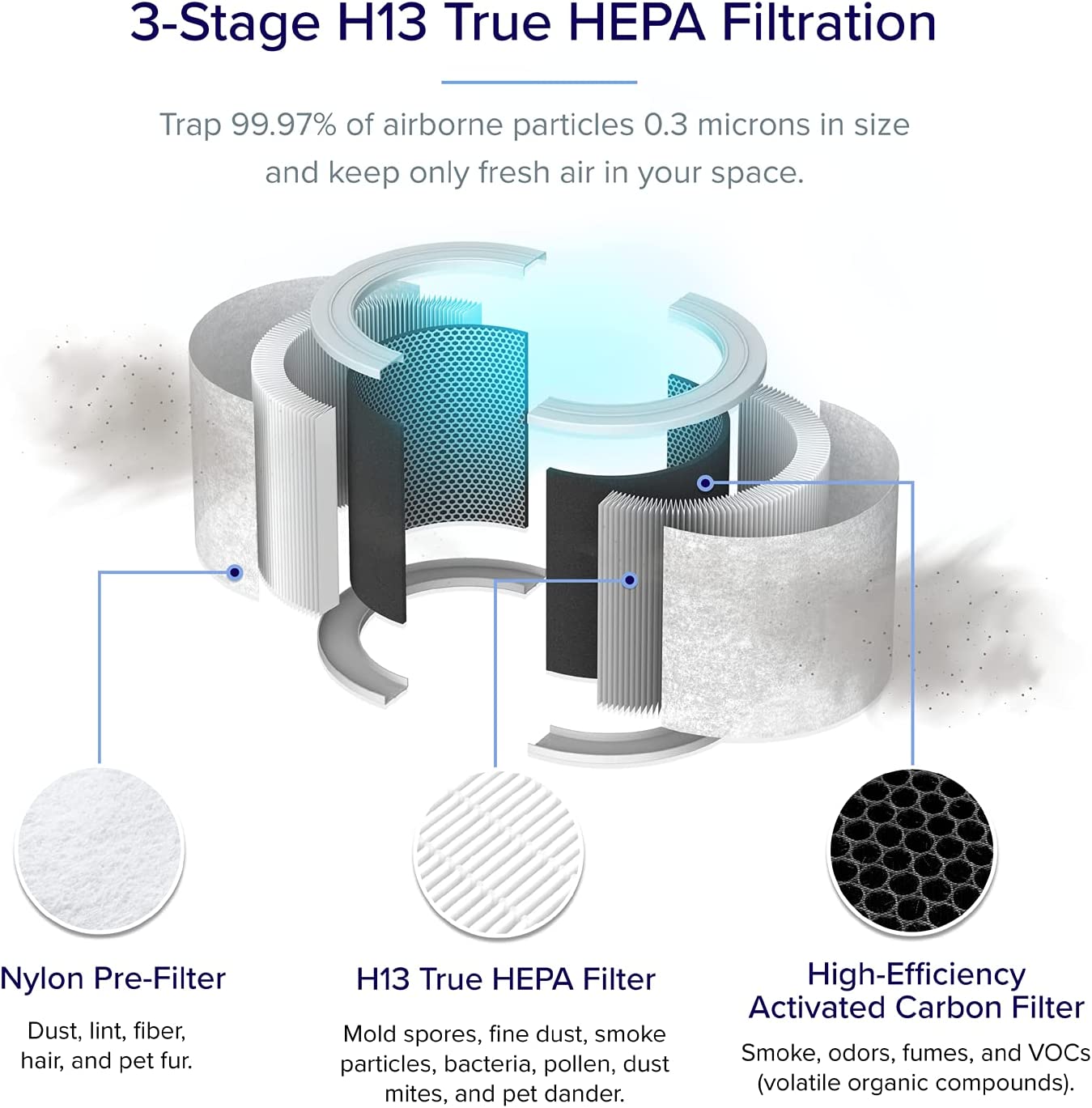 3-Stage H13 True HEPA Filtration

Trap 99.97% of airborne particles 0.3 microns in size and keep only fresh air in your space.

Nylon Pre-Filter

Dust, lint, fiber, hair, and pet fur.

H13 True HEPA Filter

Mold spores, fine dust, smoke particles, bacteria, pollen, dust mites, and pet dander.

High-Efficiency Activated Carbon Filter

Smoke, odors, fumes, and VOCs (volatile organic compounds).