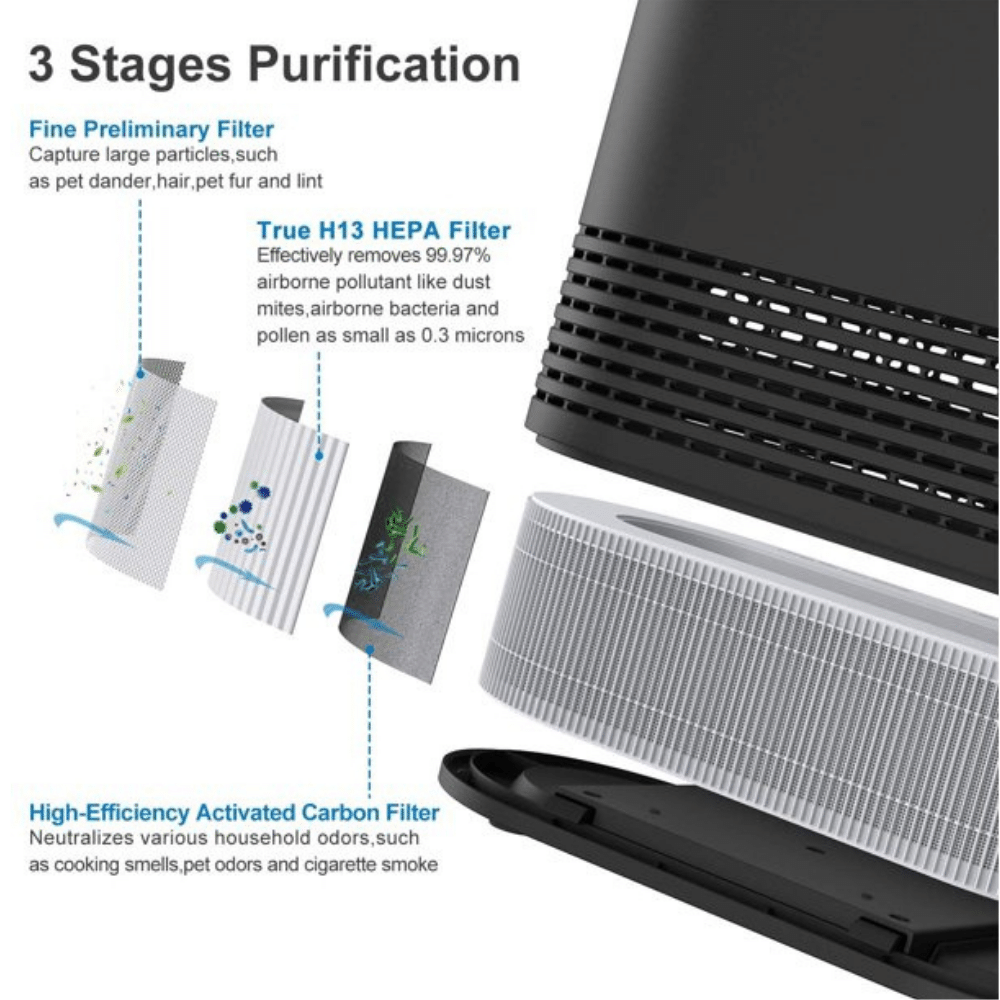 3 Stages Purification

Fine Preliminary Filter
Capture large particles,such as pet dander,hair,pet fur and lint

True H13 HEPA Filter
Effectively removes 99.97% airborne pollutant like dust mites,airborne bacteria and pollen as small as 0.3 microns

High-Efficiency Activated Carbon Filter
Neutralizes various household odors,such as cooking smells,pet odors and cigarette smoke