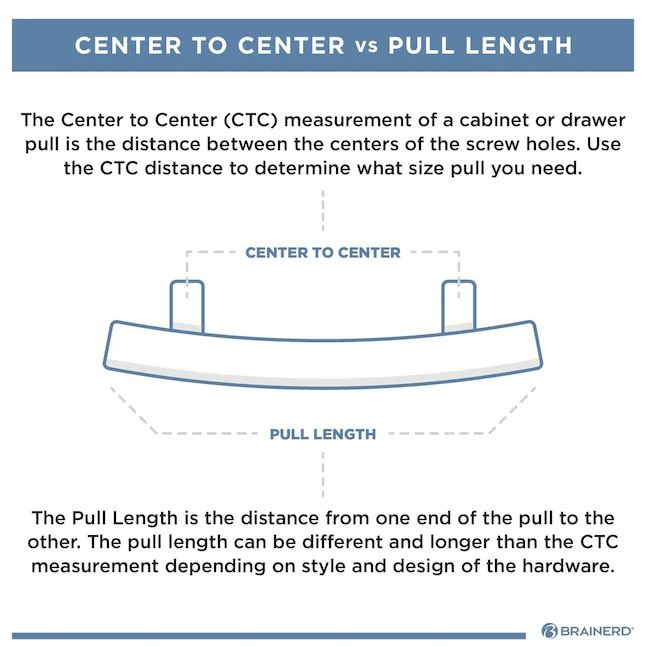 CENTER TO CENTER vs PULL LENGTH

The Center to Center (CTC) measurement of a cabinet or drawer pull is the distance between the centers of the screw holes. Use the CTC distance to determine what size pull you need.

CENTER TO CENTER

PULL LENGTH

The Pull Length is the distance from one end of the pull to the other. The pull length can be different and longer than the CTC measurement depending on style and design of the hardware.

BRAINERD®