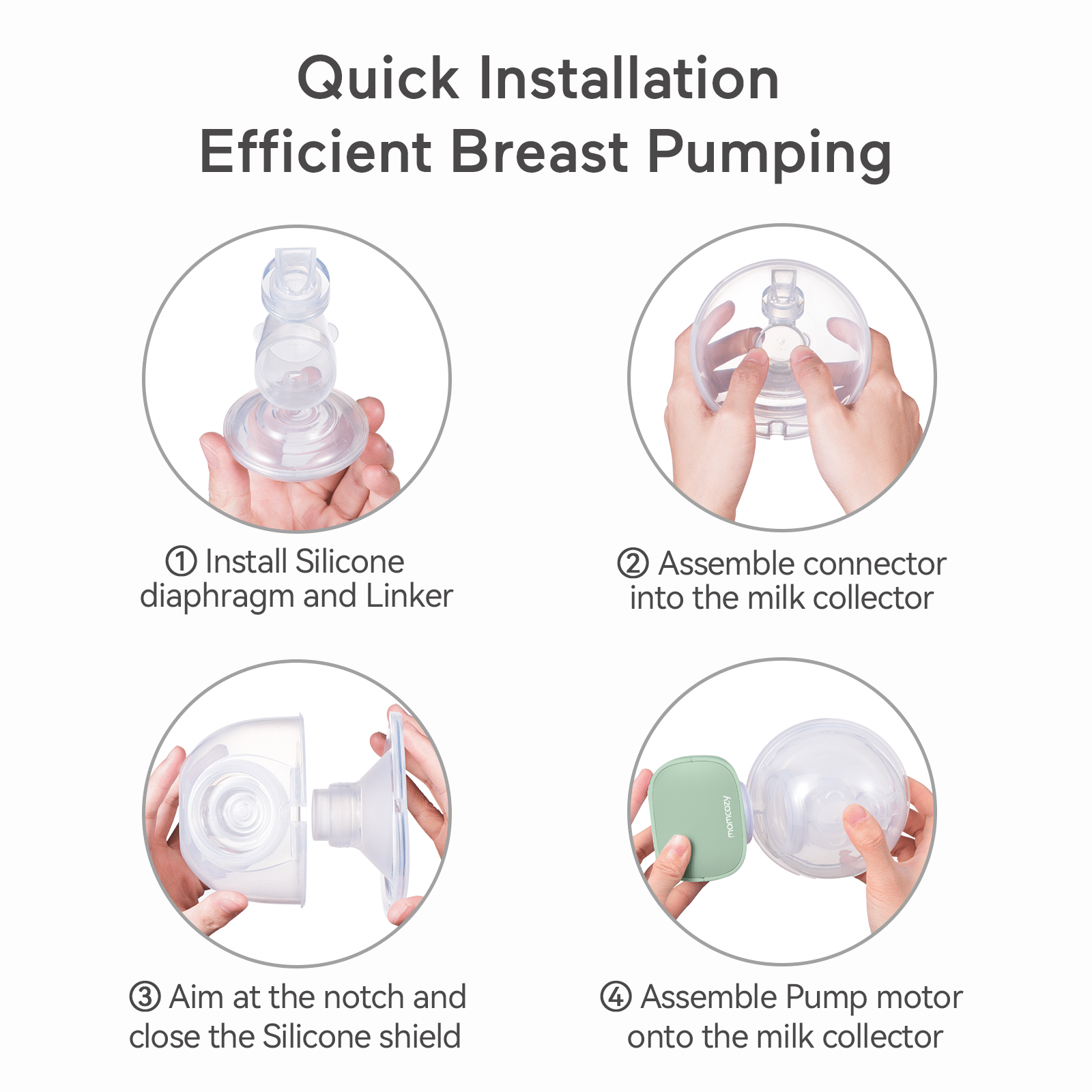 Quick Installation
Efficient Breast Pumping

① Install Silicone diaphragm and Linker

② Assemble connector into the milk collector

③ Aim at the notch and close the Silicone shield

momcozy

④ Assemble Pump motor onto the milk collector