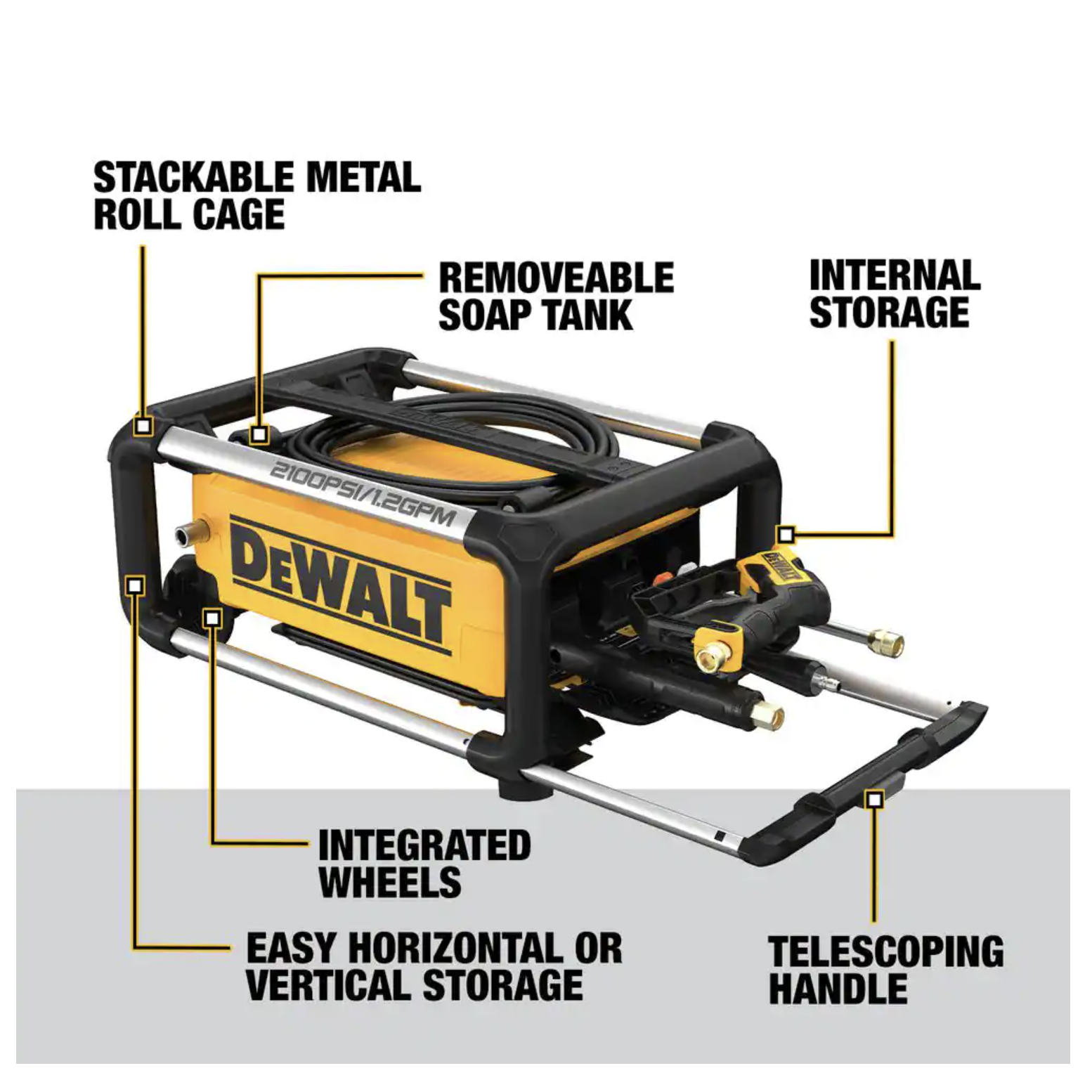 STACKABLE METAL ROLL CAGE

REMOVEABLE SOAP TANK

INTERNAL STORAGE

2100PSI/1.2GPM

DEWALT

DEWALT

INTEGRATED WHEELS

EASY HORIZONTAL OR VERTICAL STORAGE

TELESCOPING HANDLE