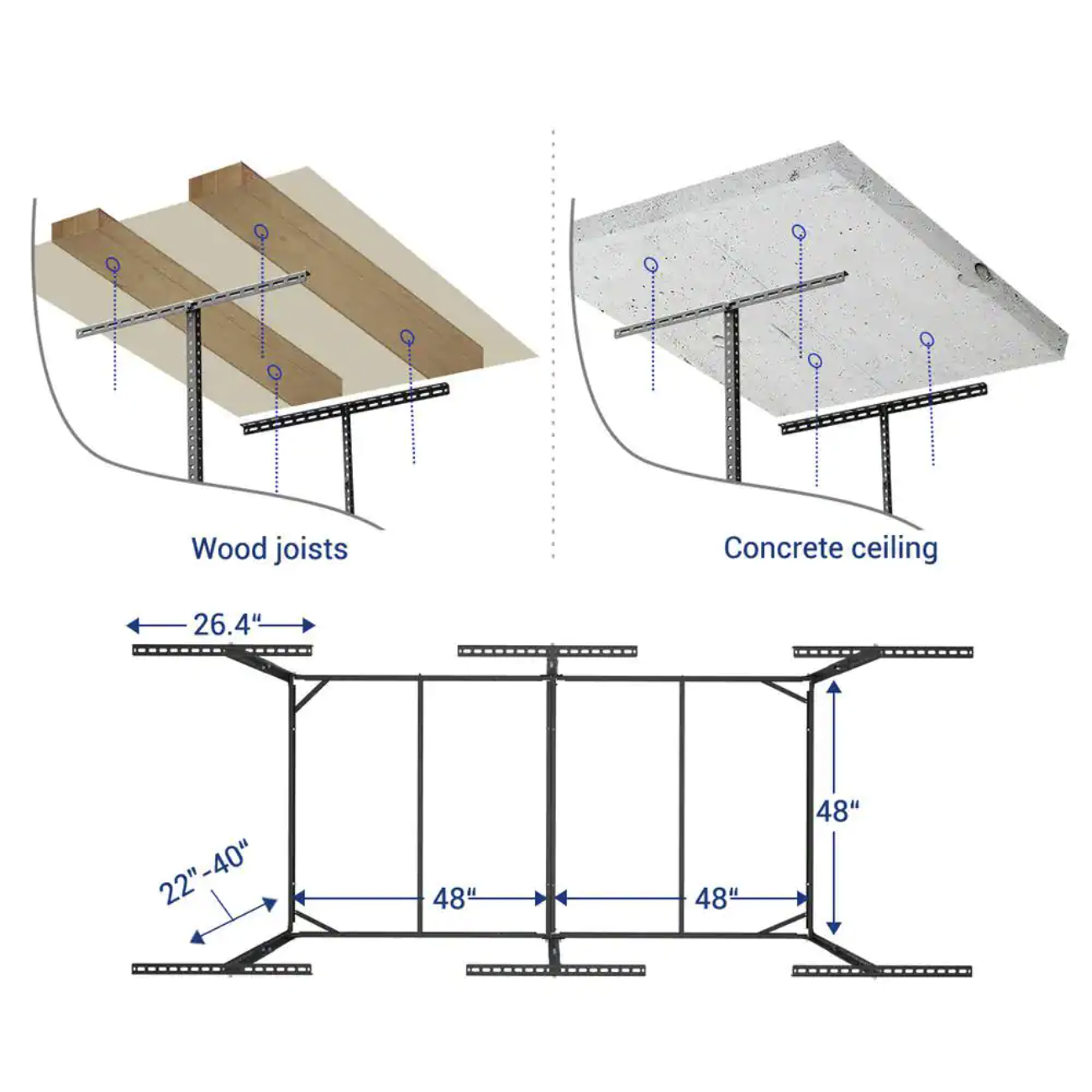 Wood joists

Concrete ceiling

26.4"

48"

22"-40"

48"

48"