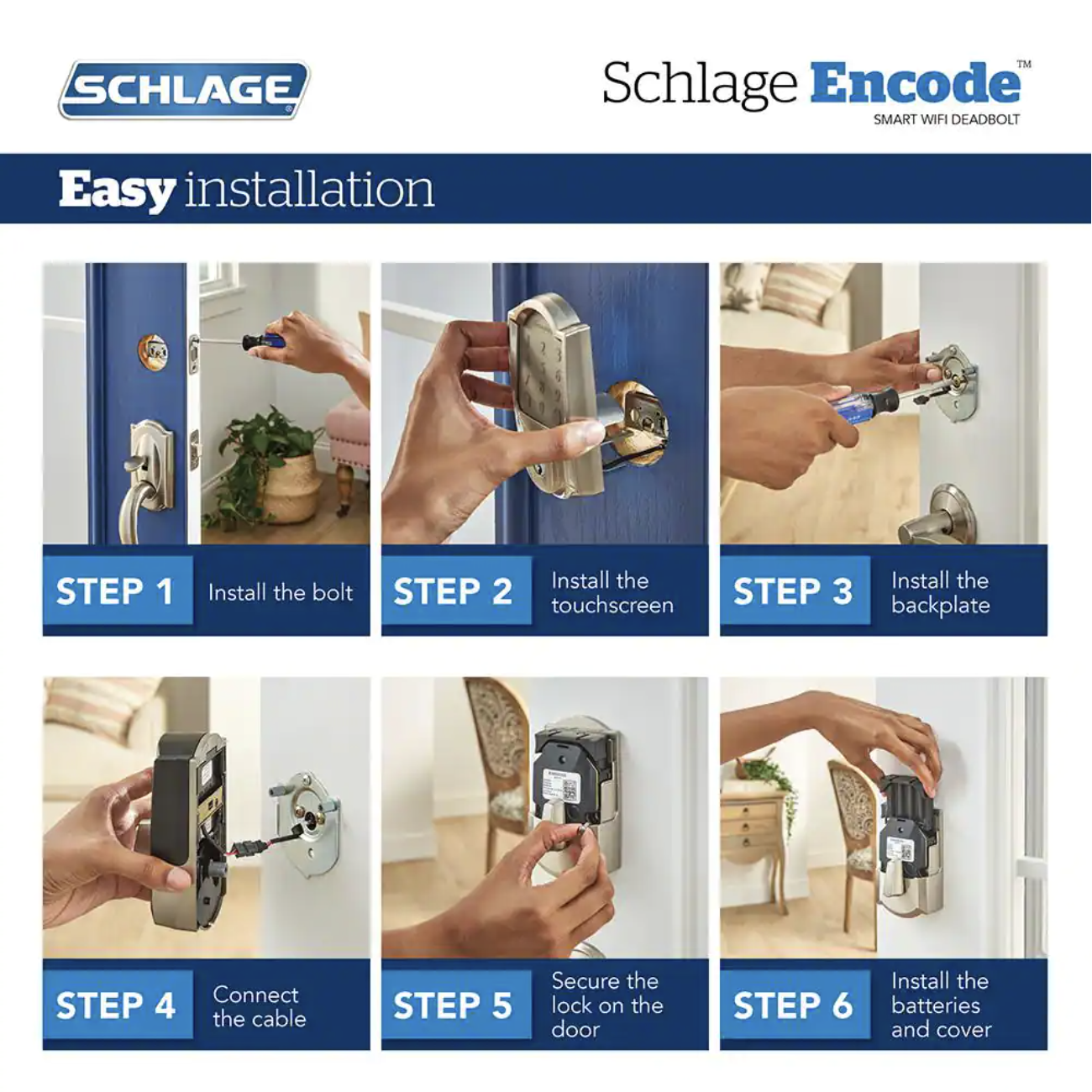 SCHLAGE

Schlage Encode™
SMART WIFI DEADBOLT

Easy installation

STEP 1 Install the bolt

STEP 2 Install the touchscreen

STEP 3 Install the backplate

STEP 4 Connect the cable

STEP 5 Secure the lock on the door

STEP 6 Install the batteries and cover