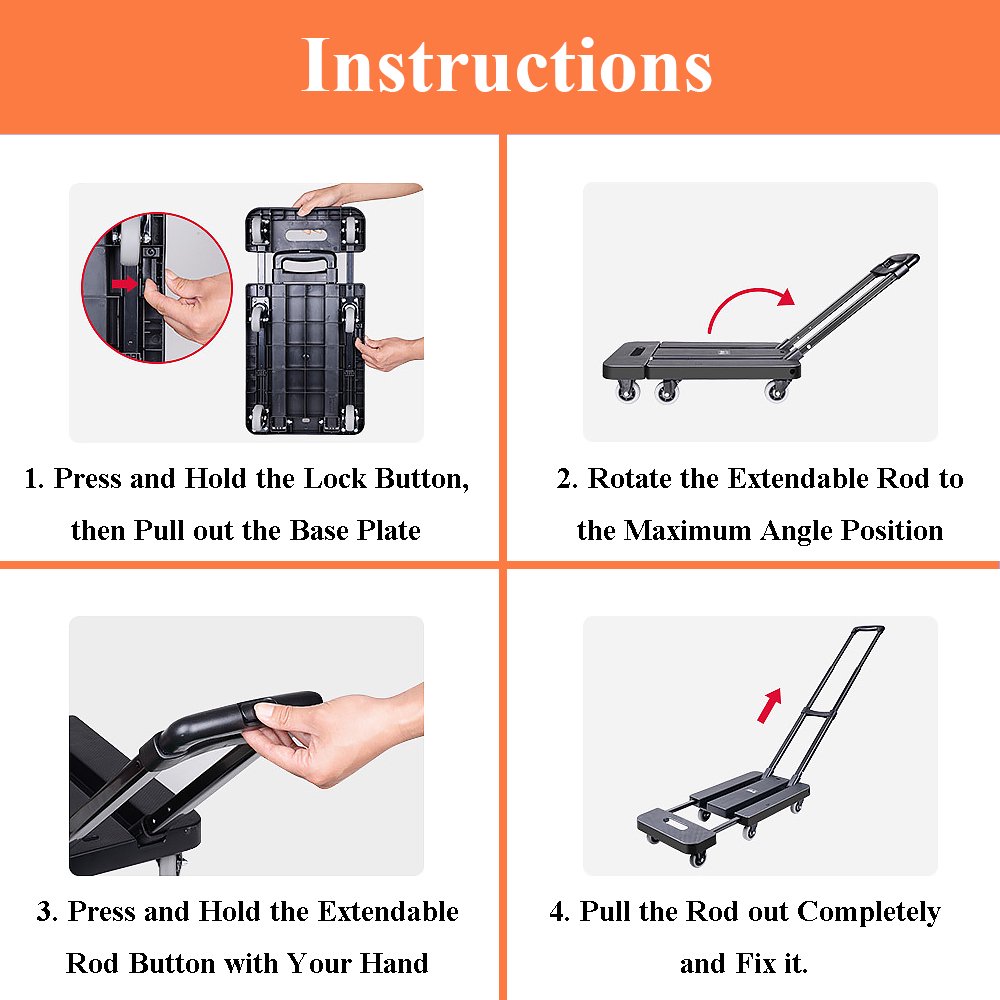 Instructions

1. Press and Hold the Lock Button, then Pull out the Base Plate

2. Rotate the Extendable Rod to the Maximum Angle Position

3. Press and Hold the Extendable Rod Button with Your Hand

4. Pull the Rod out Completely and Fix it.