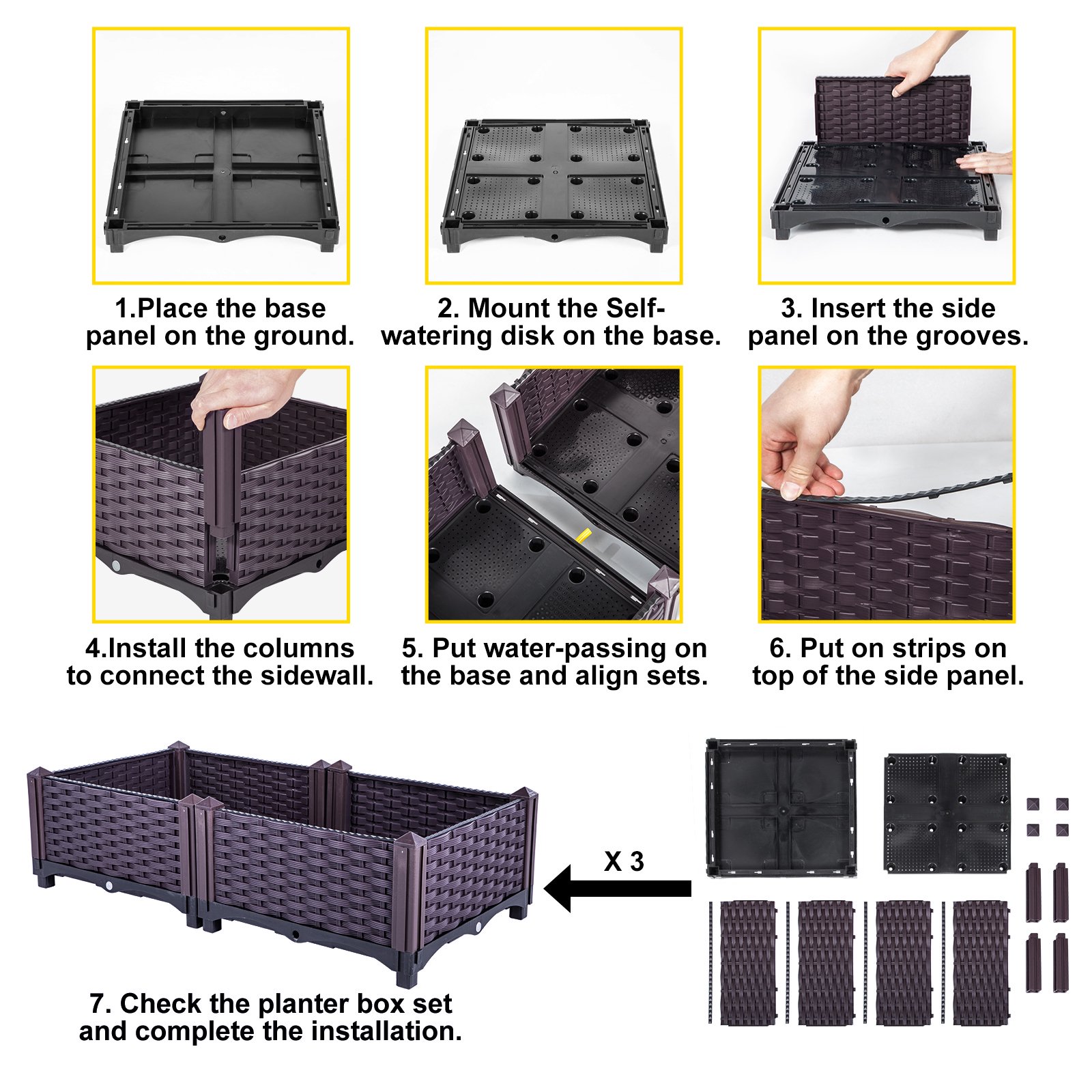 1.Place the base panel on the ground.

2. Mount the Self-watering disk on the base.

3. Insert the side panel on the grooves.

4.Install the columns to connect the sidewall.

5. Put water-passing on the base and align sets.

6. Put on strips on top of the side panel.

X 3

7. Check the planter box set and complete the installation.