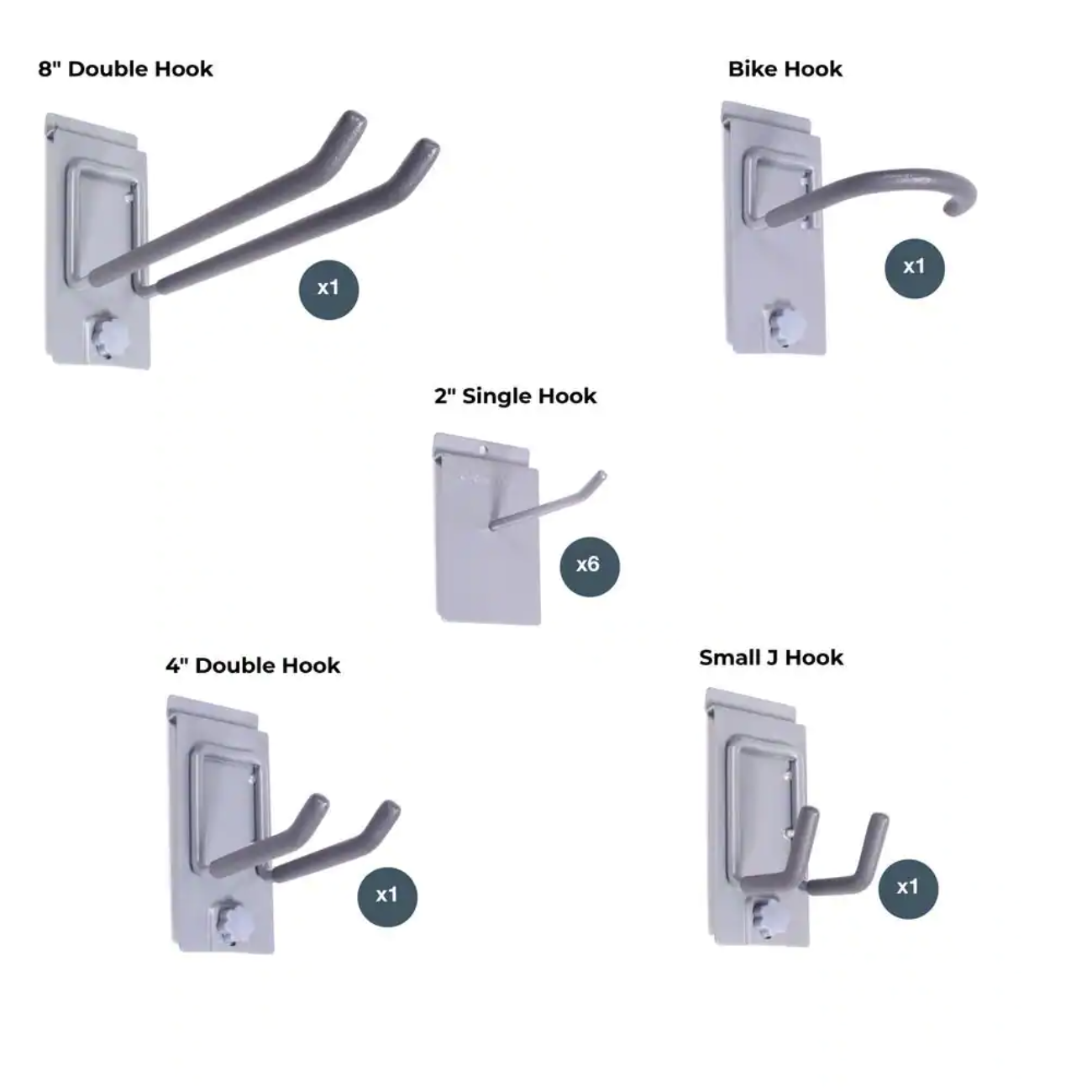 8" Double Hook

x1

Bike Hook

x1

2" Single Hook

x6

4" Double Hook

x1

Small J Hook

x1