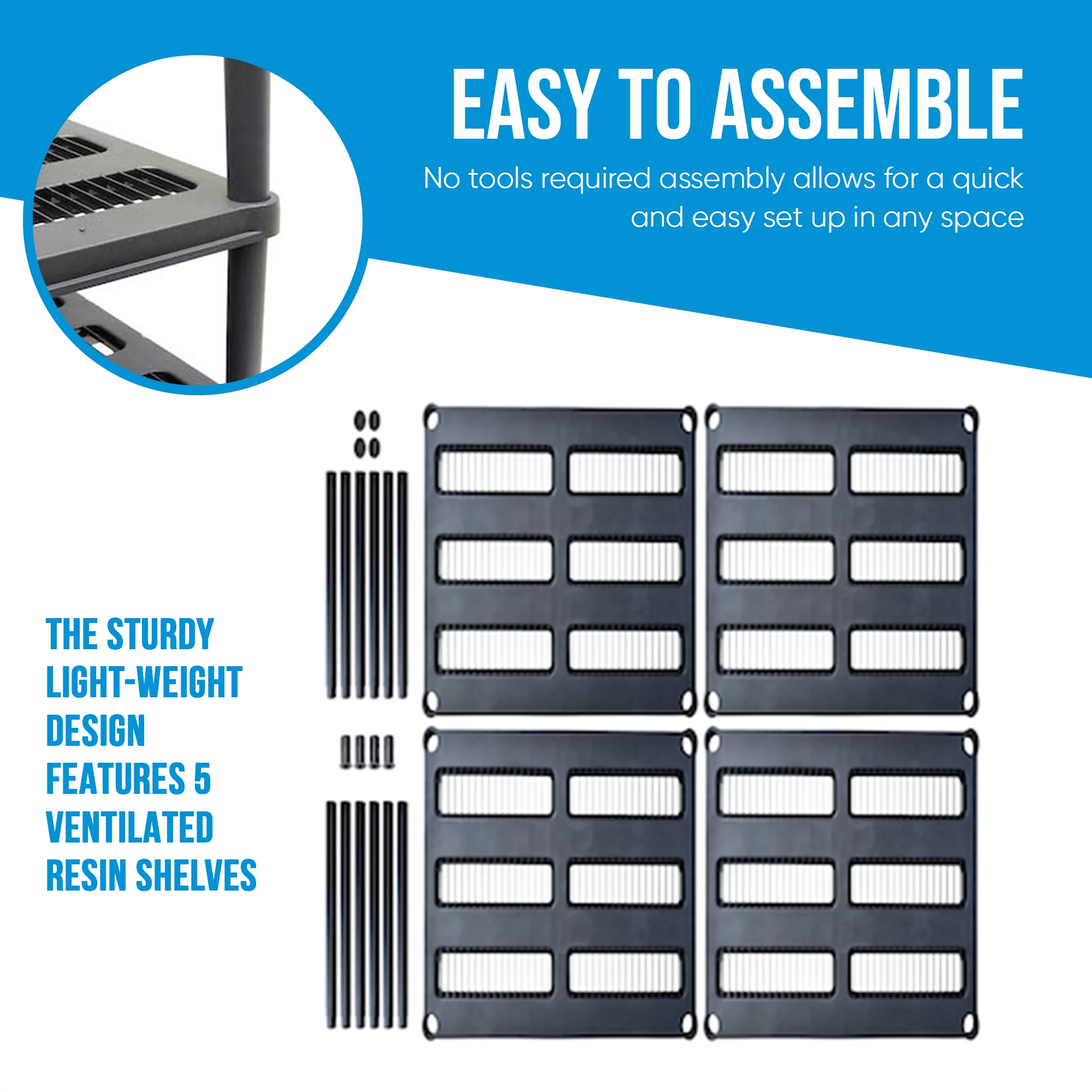 EASY TO ASSEMBLE

No tools required assembly allows for a quick and easy set up in any space

THE STURDY LIGHT-WEIGHT DESIGN FEATURES 5 VENTILATED RESIN SHELVES