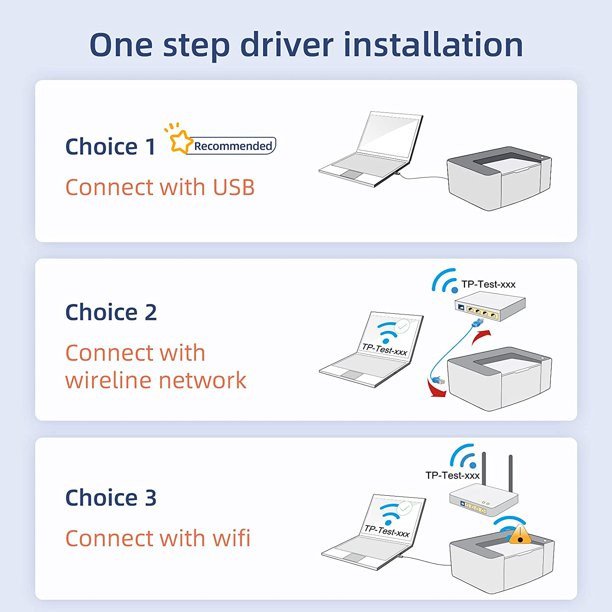 One step driver installation

Choice 1 Recommended
Connect with USB

Choice 2
Connect with wireline network

TP-Test-xxx
TP-Test-xxx

Choice 3
Connect with wifi

TP-Test-xxx
TP-Test-xxx