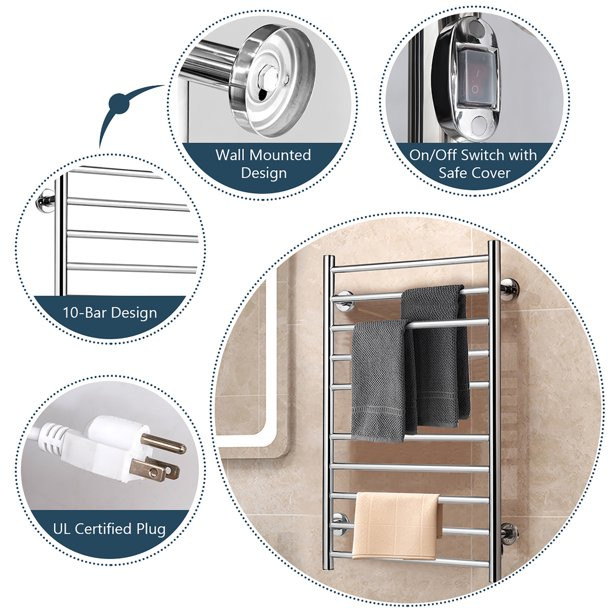 Wall Mounted Design

On/Off Switch with Safe Cover

10-Bar Design

UL Certified Plug