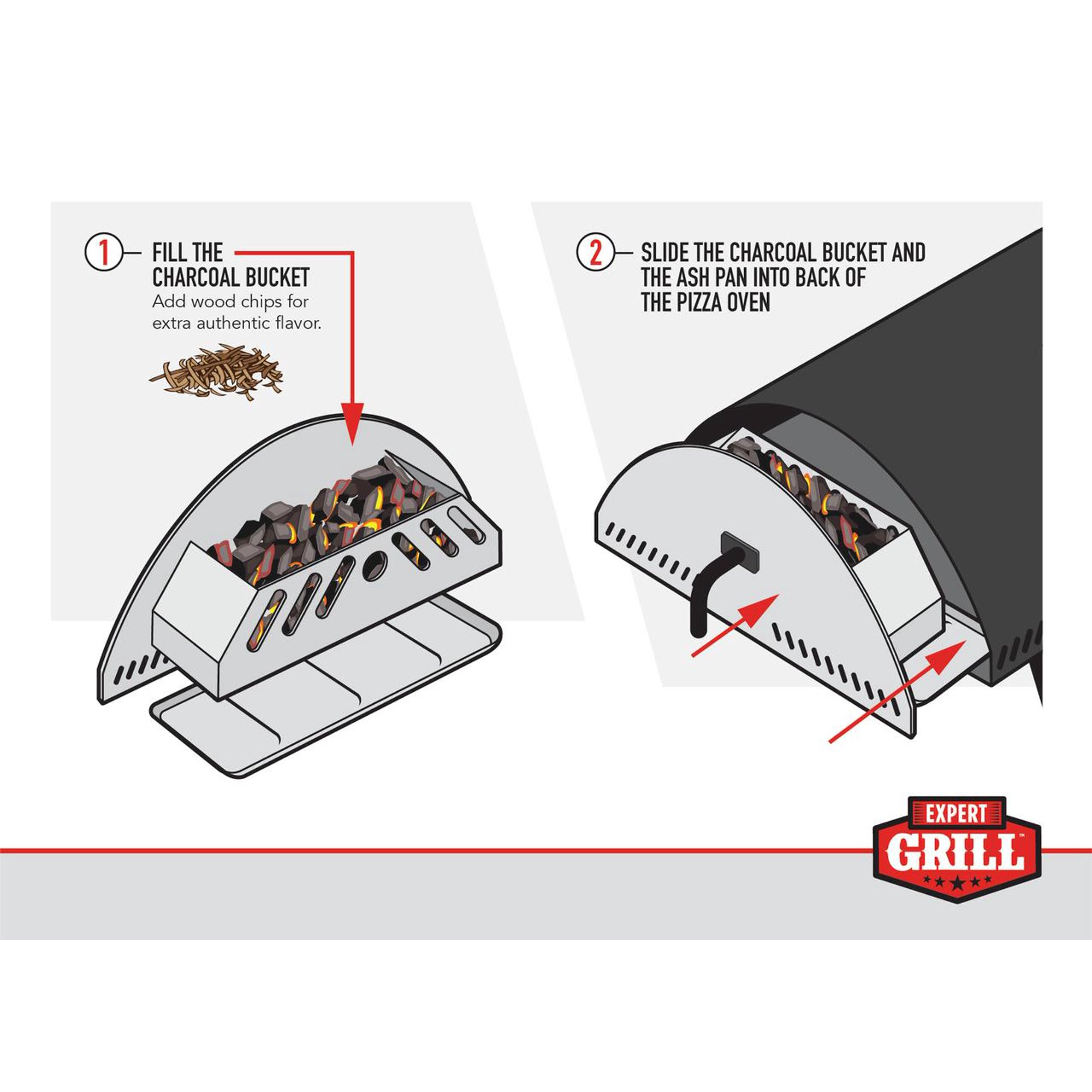 1 FILL THE CHARCOAL BUCKET
Add wood chips for extra authentic flavor.

2 SLIDE THE CHARCOAL BUCKET AND THE ASH PAN INTO BACK OF THE PIZZA OVEN

EXPERT GRILL™