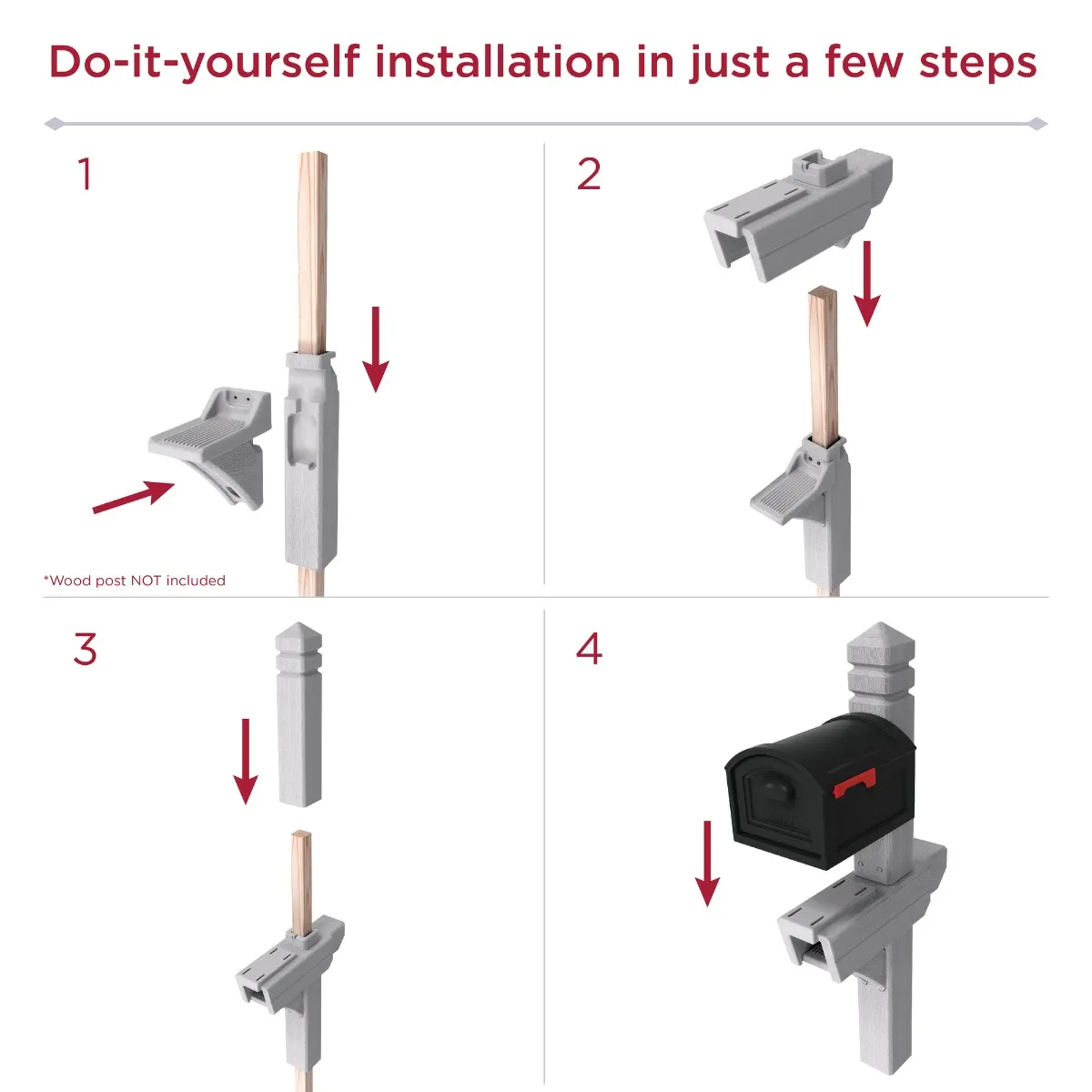 Do-it-yourself installation in just a few steps

1

*Wood post NOT included

2

3

4