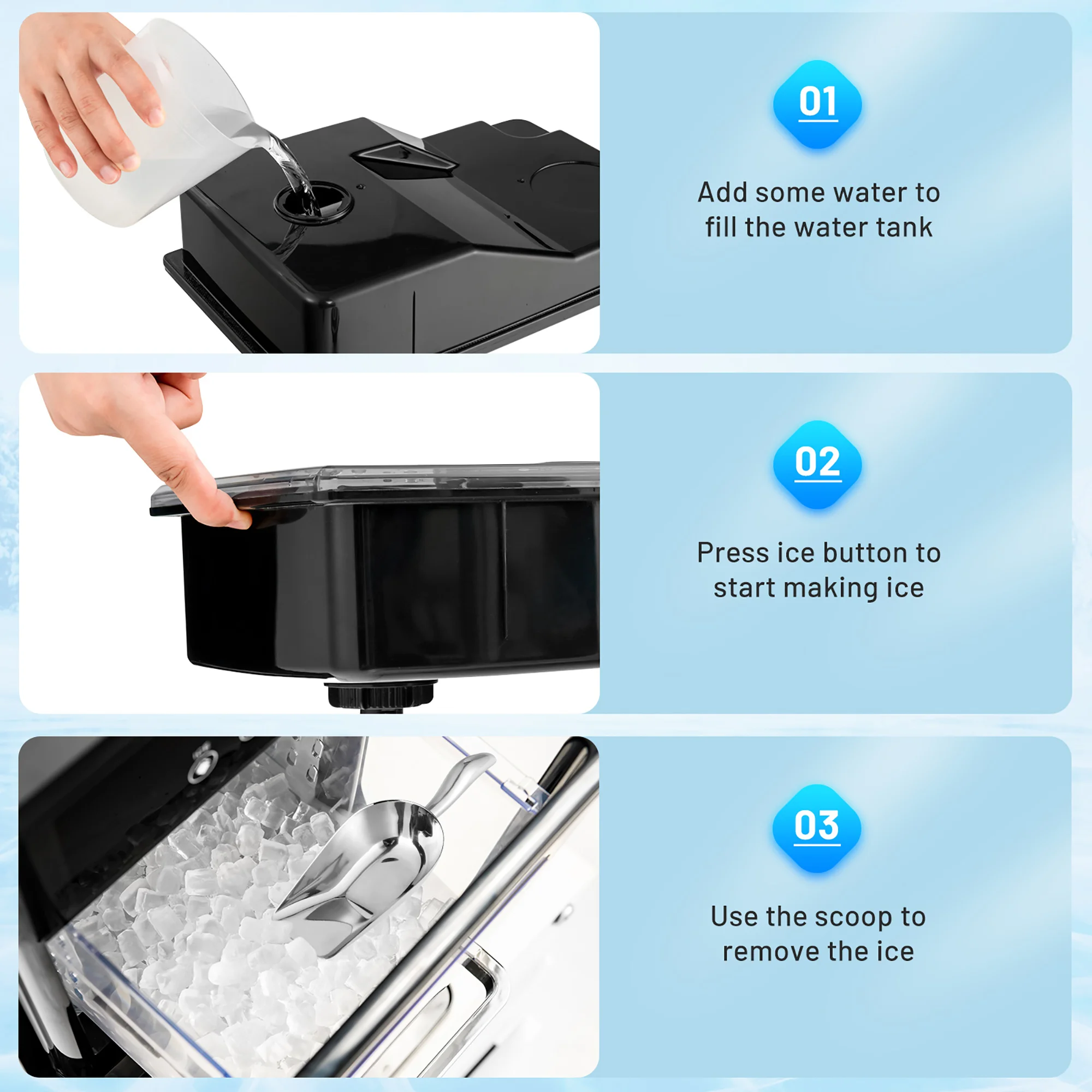 01

Add some water to fill the water tank

02

Press ice button to start making ice

03

Use the scoop to remove the ice