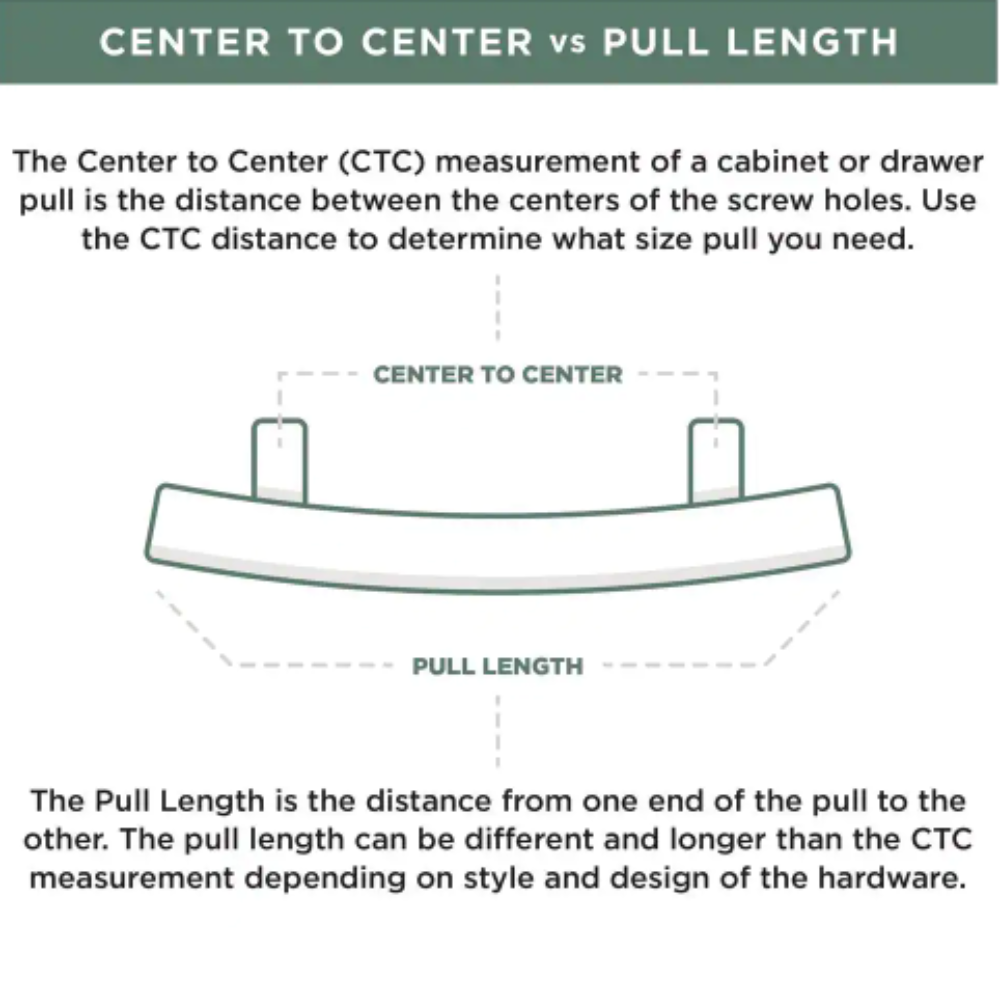 CENTER TO CENTER vs PULL LENGTH

The Center to Center (CTC) measurement of a cabinet or drawer pull is the distance between the centers of the screw holes. Use the CTC distance to determine what size pull you need.

CENTER TO CENTER

PULL LENGTH

The Pull Length is the distance from one end of the pull to the other. The pull length can be different and longer than the CTC measurement depending on style and design of the hardware.