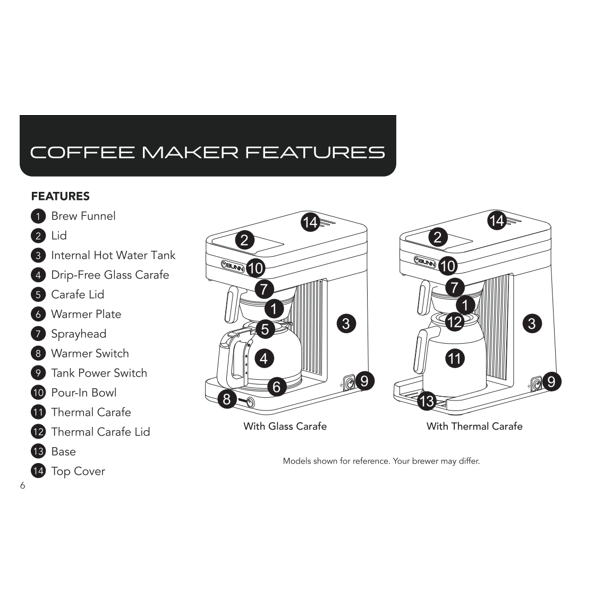 COFFEE MAKER FEATURES

FEATURES
1 Brew Funnel
2 Lid
3 Internal Hot Water Tank
4 Drip-Free Glass Carafe
5 Carafe Lid
6 Warmer Plate
7 Sprayhead
8 Warmer Switch
9 Tank Power Switch
10 Pour-In Bowl
11 Thermal Carafe
12 Thermal Carafe Lid
13 Base
14 Top Cover

14 2 BUNN 10 7 1 5 3 4 6 9 8

With Glass Carafe

14 2 BUNN 10 7 1 12 3 11 9 13

With Thermal Carafe

Models shown for reference. Your brewer may differ.

6