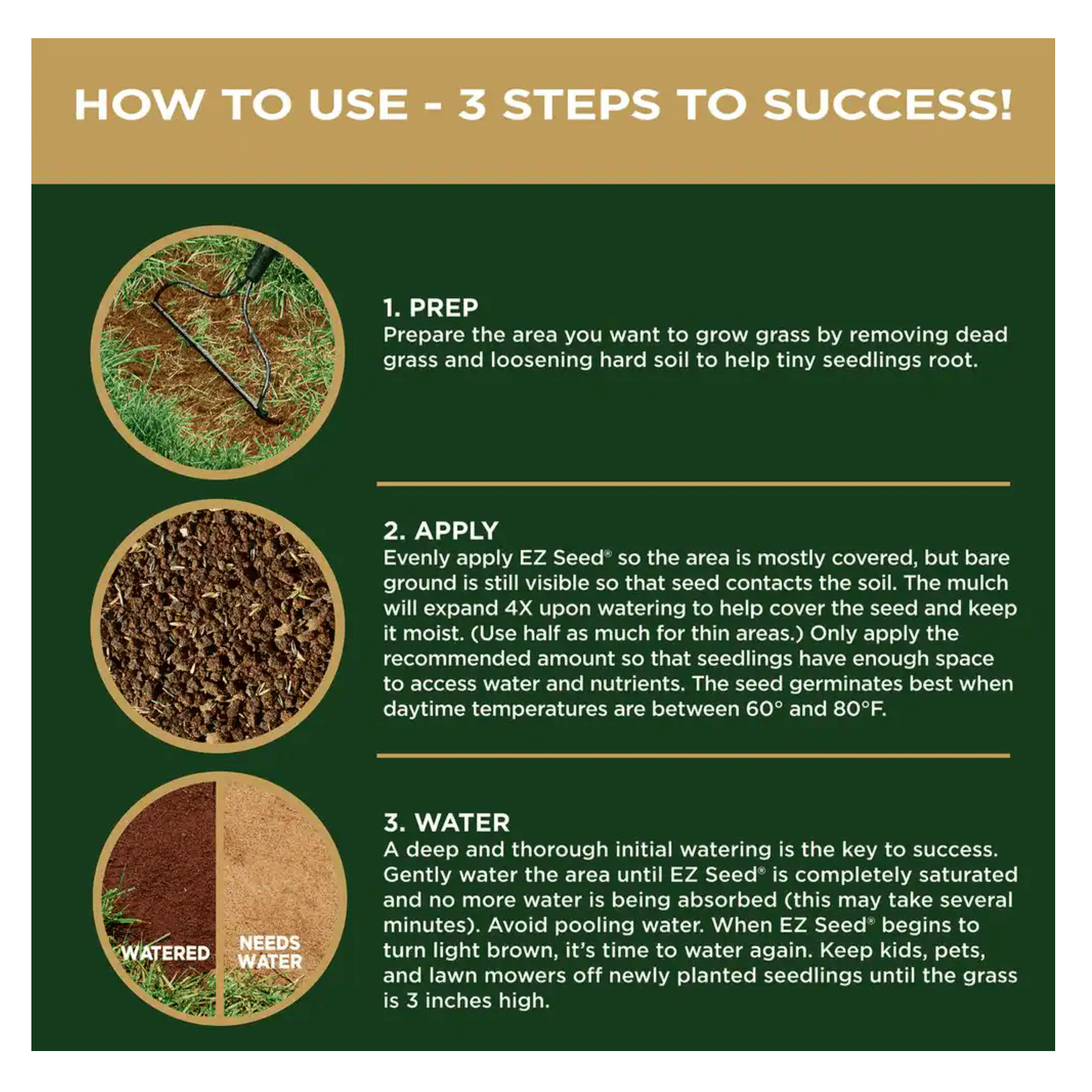 HOW TO USE - 3 STEPS TO SUCCESS!

1. PREP
Prepare the area you want to grow grass by removing dead grass and loosening hard soil to help tiny seedlings root.

2. APPLY
Evenly apply EZ Seed® so the area is mostly covered, but bare ground is still visible so that seed contacts the soil. The mulch will expand 4X upon watering to help cover the seed and keep it moist. (Use half as much for thin areas.) Only apply the recommended amount so that seedlings have enough space to access water and nutrients. The seed germinates best when daytime temperatures are between 60° and 80°F.

WATERED

NEEDS WATER

3. WATER
A deep and thorough initial watering is the key to success. Gently water the area until EZ Seed® is completely saturated and no more water is being absorbed (this may take several minutes). Avoid pooling water. When EZ Seed® begins to turn light brown, it's time to water again. Keep kids, pets, and lawn mowers off newly planted seedlings until the grass is 3 inches high.