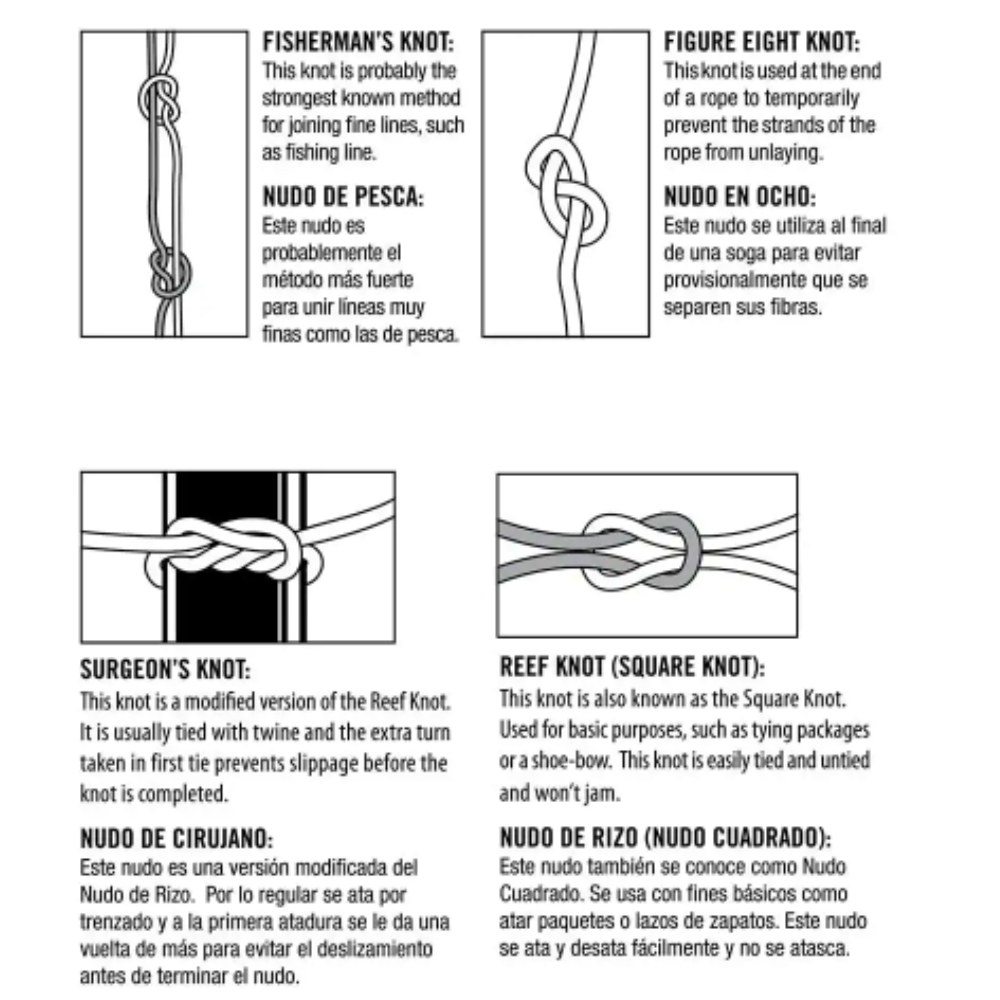 FISHERMAN'S KNOT:
This knot is probably the strongest known method for joining fine lines, such as fishing line.

NUDO DE PESCA:
Este nudo es probablemente el método más fuerte para unir líneas muy finas como las de pesca.

FIGURE EIGHT KNOT:
This knot is used at the end of a rope to temporarily prevent the strands of the rope from unlaying.

NUDO EN OCHO:
Este nudo se utiliza al final de una soga para evitar provisionalmente que se separen sus fibras.

SURGEON'S KNOT:
This knot is a modified version of the Reef Knot. It is usually tied with twine and the extra turn taken in first tie prevents slippage before the knot is completed.

NUDO DE CIRUJANO:
Este nudo es una versión modificada del Nudo de Rizo. Por lo regular se ata por trenzado y a la primera atadura se le da una vuelta de más para evitar el deslizamiento antes de terminar el nudo.

REEF KNOT (SQUARE KNOT):
This knot is also known as the Square Knot. Used for basic purposes, such as tying packages or a shoe-bow. This knot is easily tied and untied and won't jam.

NUDO DE RIZO (NUDO CUADRADO):
Este nudo también se conoce como Nudo Cuadrado. Se usa con fines básicos como atar paquetes o lazos de zapatos. Este nudo se ata y desata fácilmente y no se atasca.