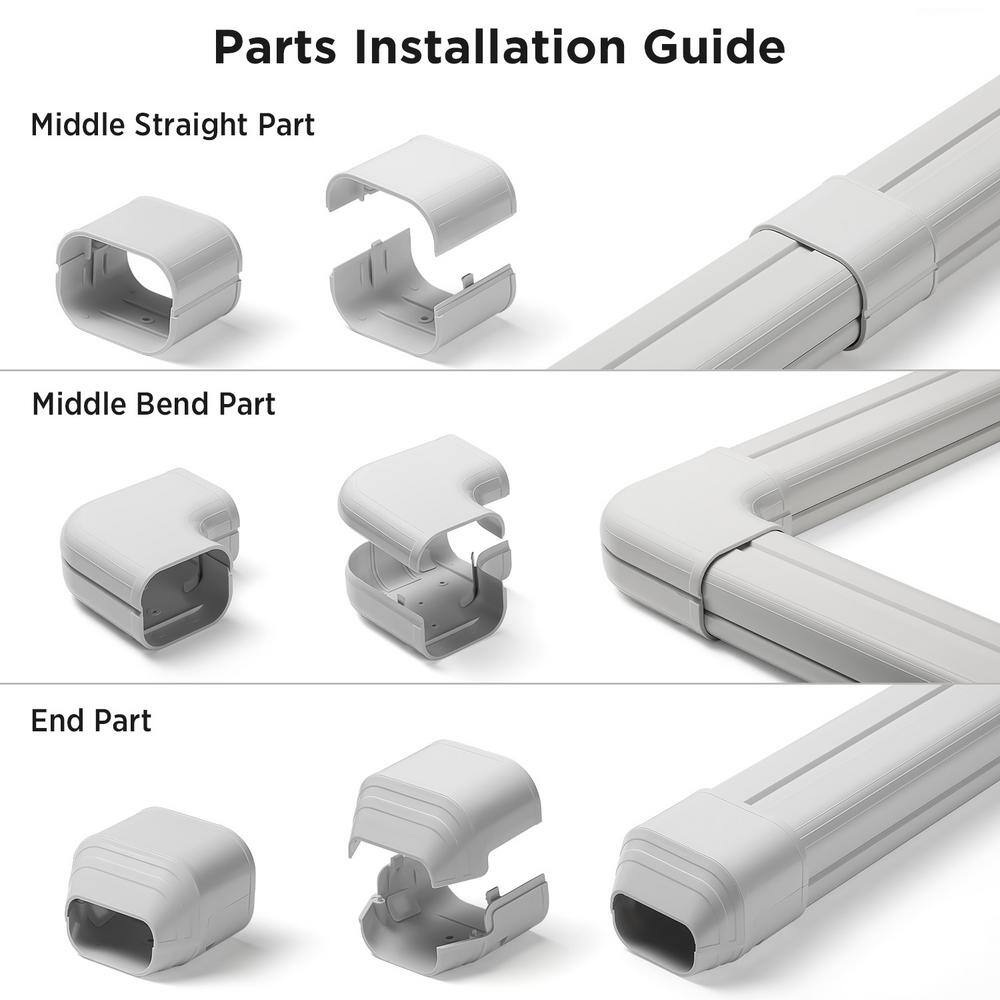 Parts Installation Guide

Middle Straight Part

Middle Bend Part

End Part