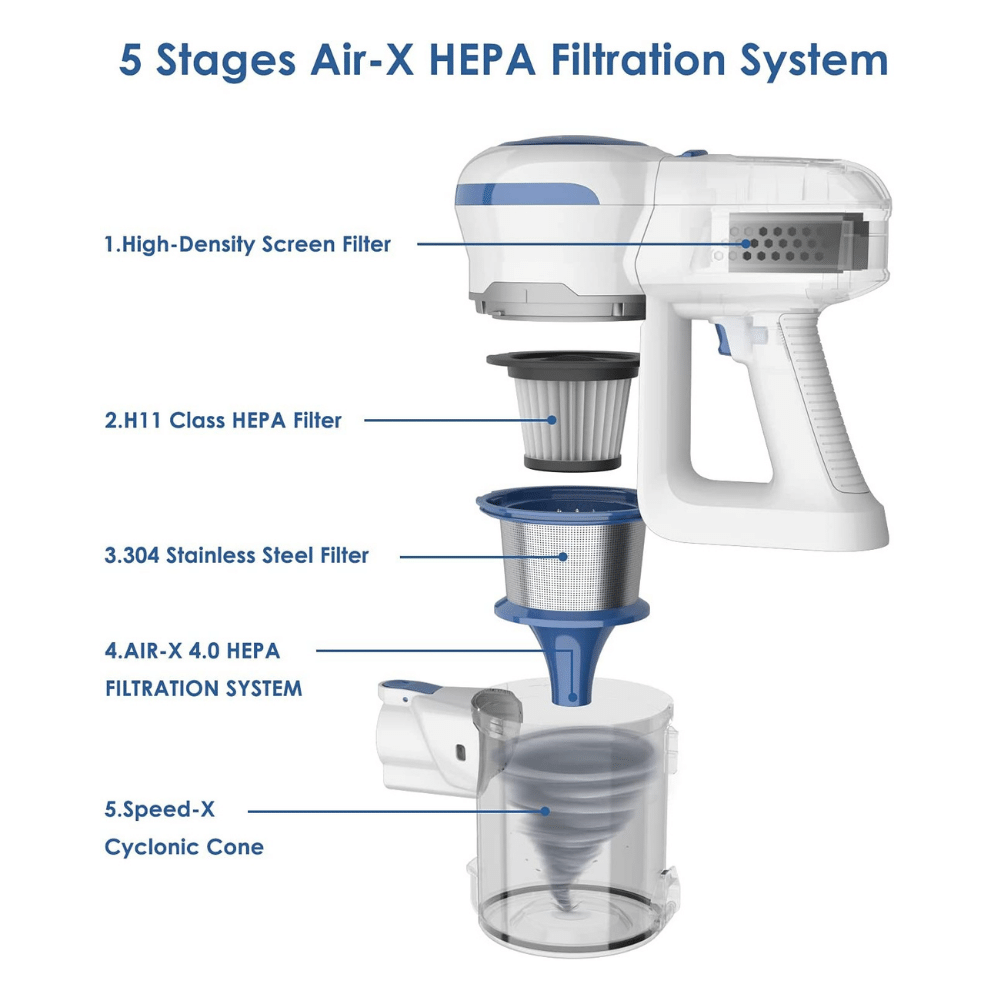 5 Stages Air-X HEPA Filtration System

1.High-Density Screen Filter

2.H11 Class HEPA Filter

3.304 Stainless Steel Filter

4.AIR-X 4.0 HEPA FILTRATION SYSTEM

5.Speed-X Cyclonic Cone