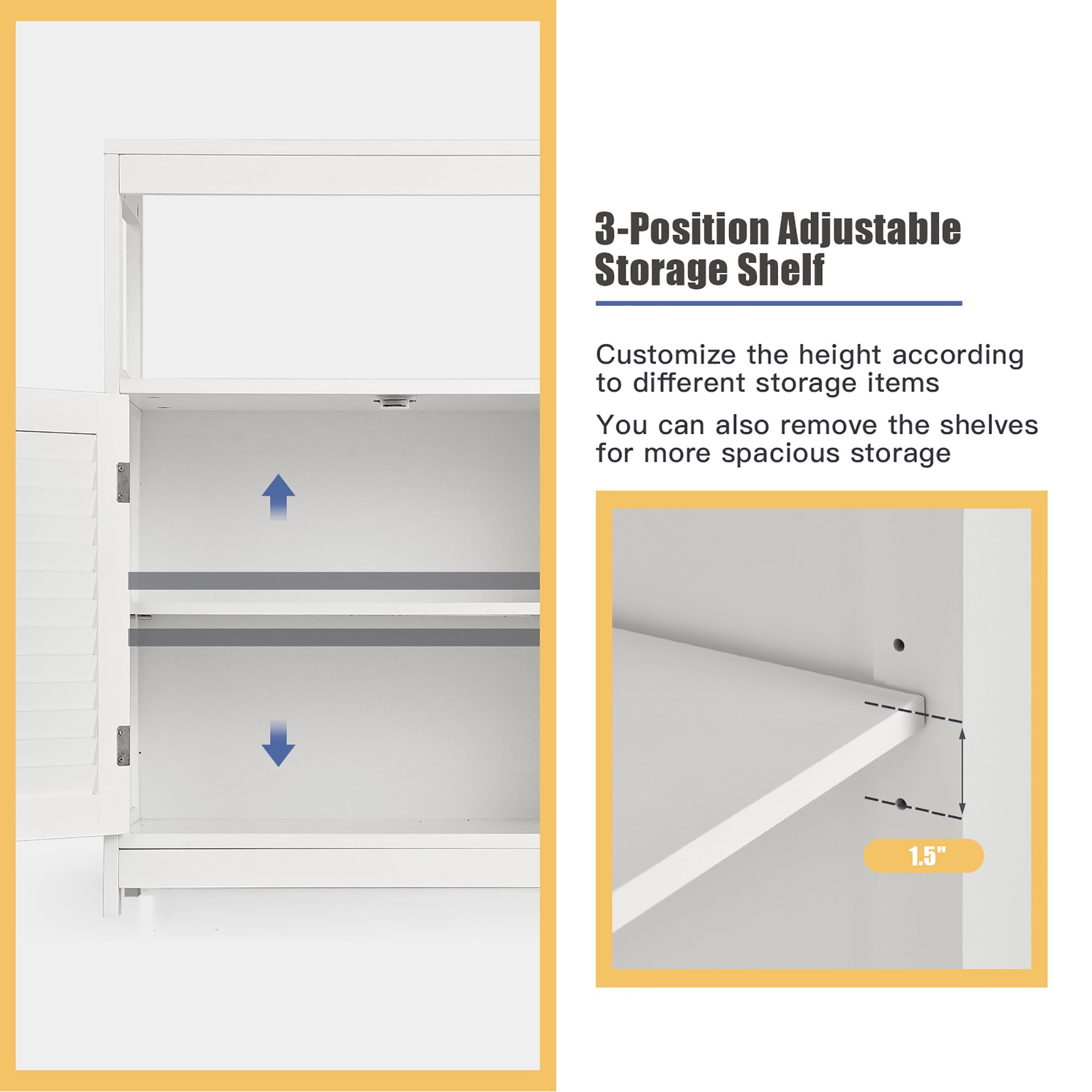 3-Position Adjustable Storage Shelf

Customize the height according to different storage items

You can also remove the shelves for more spacious storage

1.5"