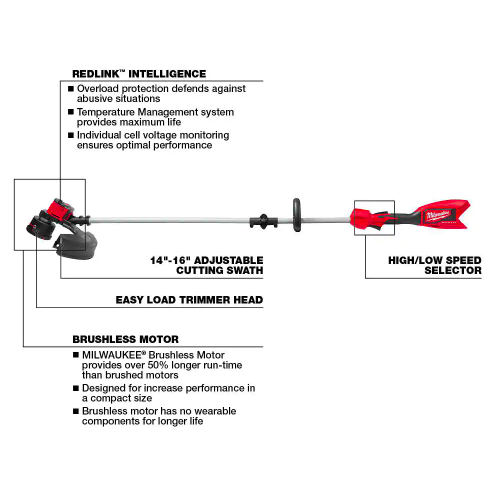 REDLINK™ INTELLIGENCE

■ Overload protection defends against abusive situations

■ Temperature Management system provides maximum life

■ Individual cell voltage monitoring ensures optimal performance

Milwaukee

14"-16" ADJUSTABLE CUTTING SWATH

HIGH/LOW SPEED SELECTOR

EASY LOAD TRIMMER HEAD

BRUSHLESS MOTOR

■ MILWAUKEE® Brushless Motor provides over 50% longer run-time than brushed motors

■ Designed for increase performance in a compact size

■ Brushless motor has no wearable components for longer life