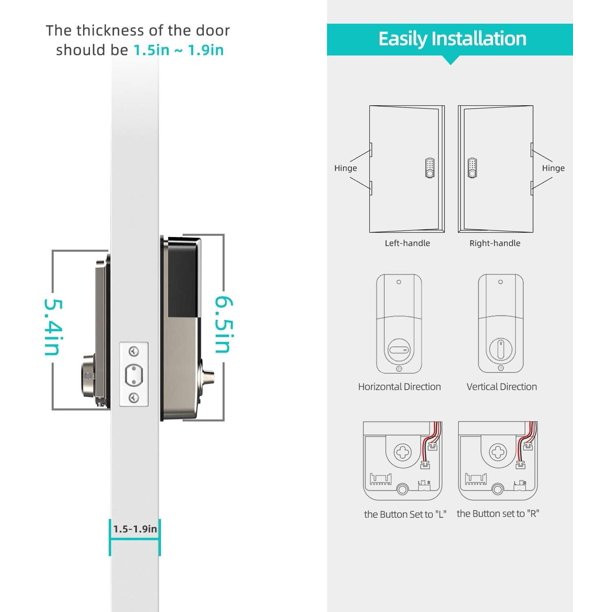 The thickness of the door should be 1.5in ~ 1.9in

5.4in

6.5in

1.5-1.9in

Easily Installation

Hinge

Hinge

Left-handle

Right-handle

Horizontal Direction

Vertical Direction

the Button Set to "L"

the Button set to "R"