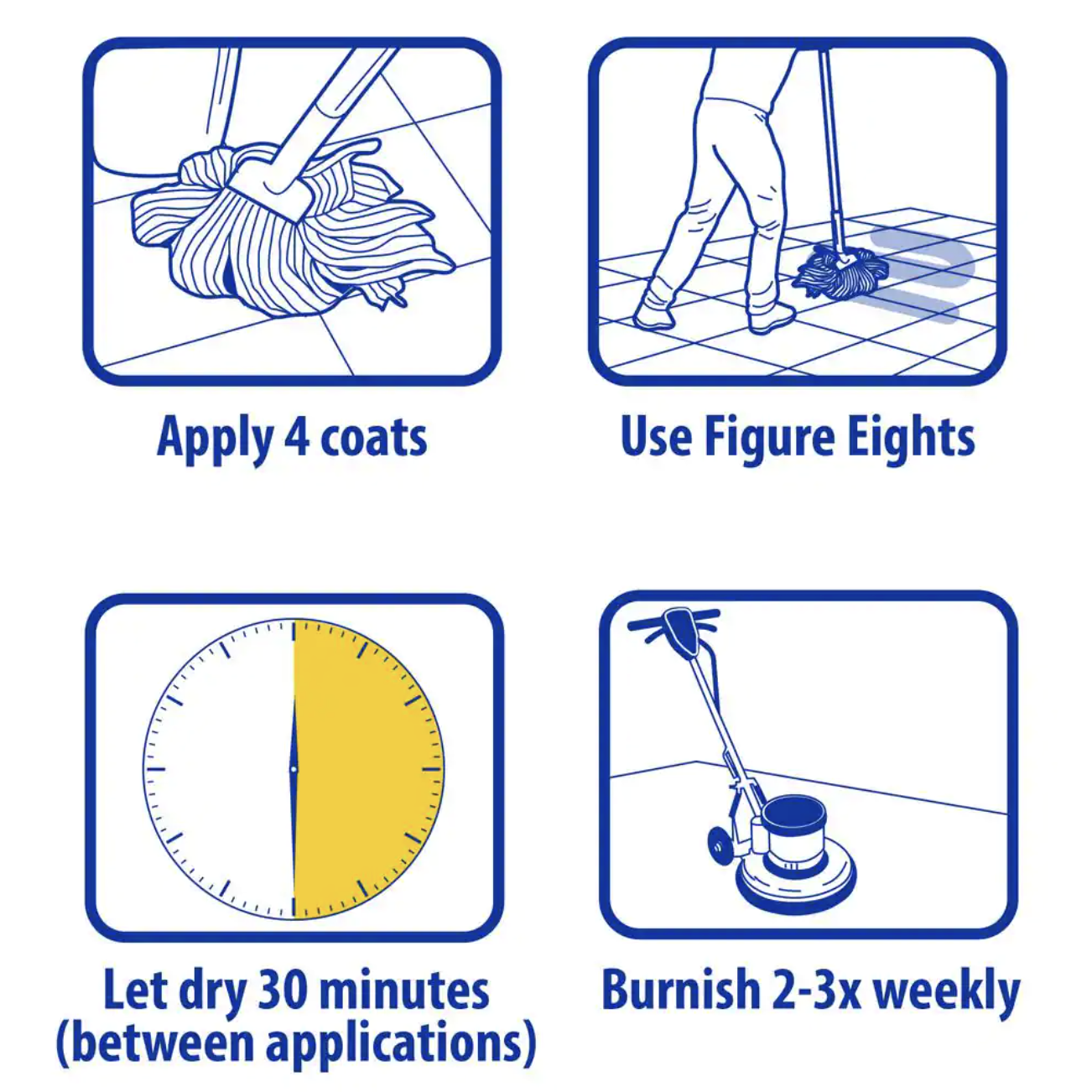 Apply 4 coats

Use Figure Eights

Let dry 30 minutes (between applications)

Burnish 2-3x weekly