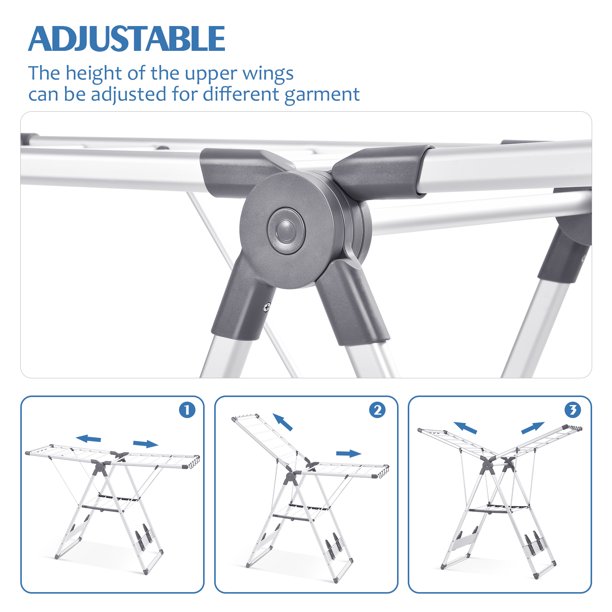 ADJUSTABLE

The height of the upper wings can be adjusted for different garment

1

2

3