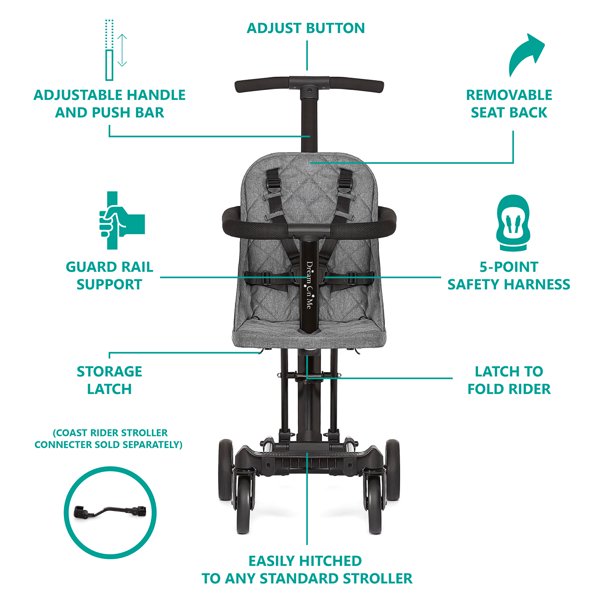 ADJUST BUTTON

ADJUSTABLE HANDLE AND PUSH BAR

REMOVABLE SEAT BACK

GUARD RAIL SUPPORT

5-POINT SAFETY HARNESS

Dream On Me

STORAGE LATCH

LATCH TO FOLD RIDER

(COAST RIDER STROLLER CONNECTER SOLD SEPARATELY)

EASILY HITCHED TO ANY STANDARD STROLLER