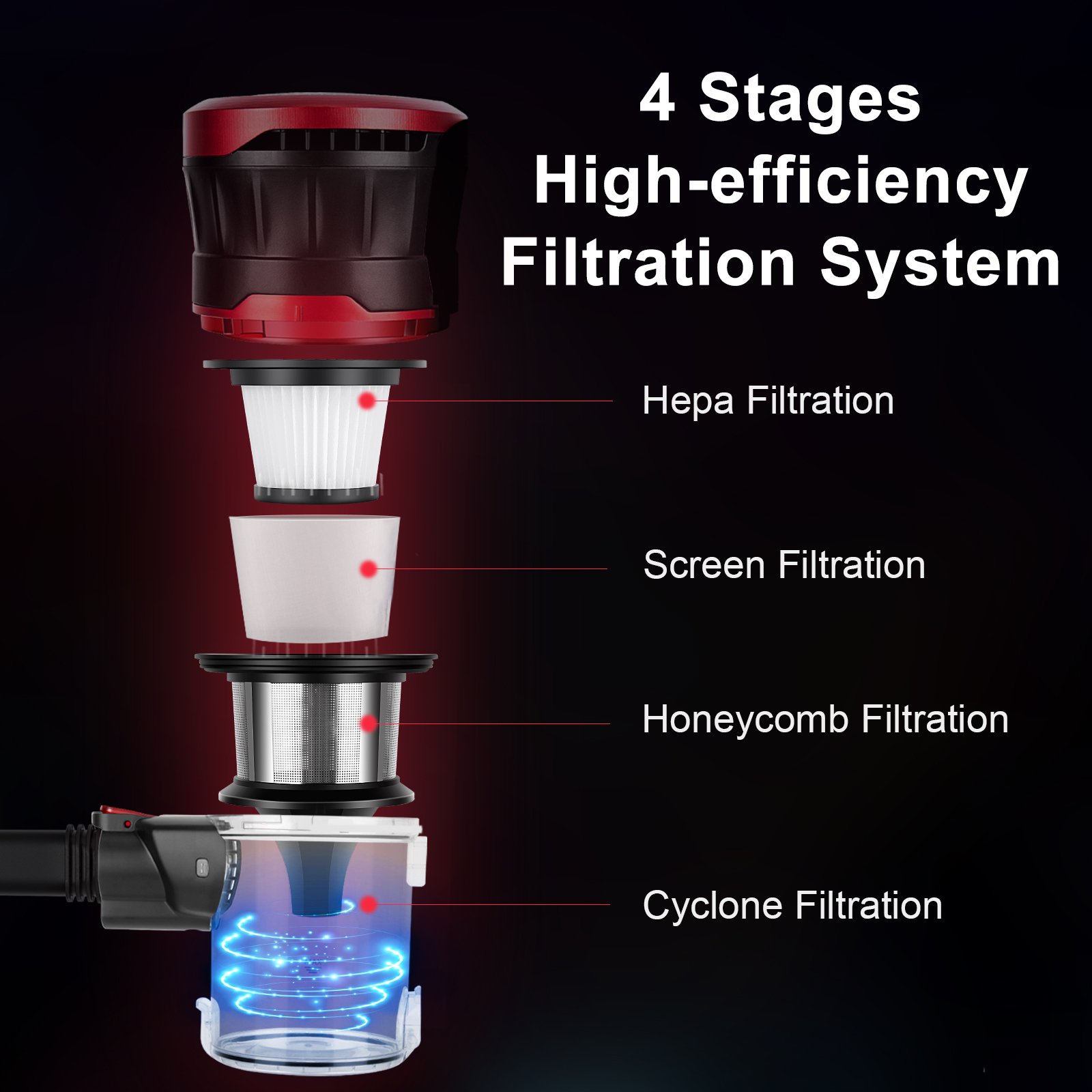 4 Stages High-efficiency Filtration System

Hepa Filtration

Screen Filtration

Honeycomb Filtration

Cyclone Filtration