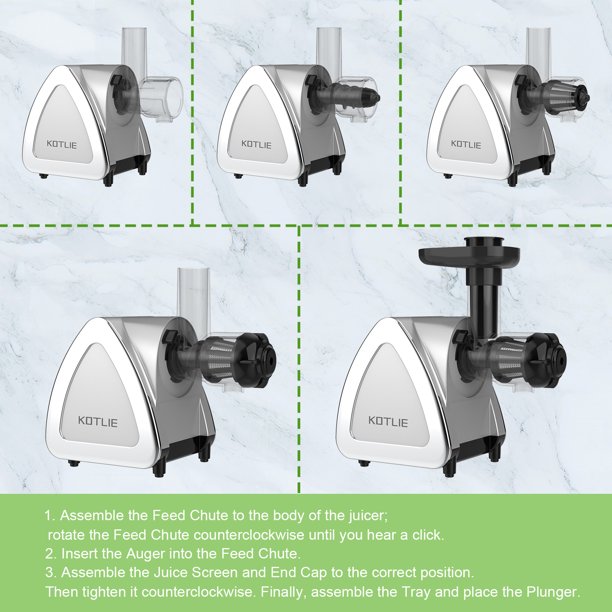 KOTLIE

KOTLIE

KOTLIE

KOTLIE

KOTLIE

1. Assemble the Feed Chute to the body of the juicer; rotate the Feed Chute counterclockwise until you hear a click.
2. Insert the Auger into the Feed Chute.
3. Assemble the Juice Screen and End Cap to the correct position. Then tighten it counterclockwise. Finally, assemble the Tray and place the Plunger.