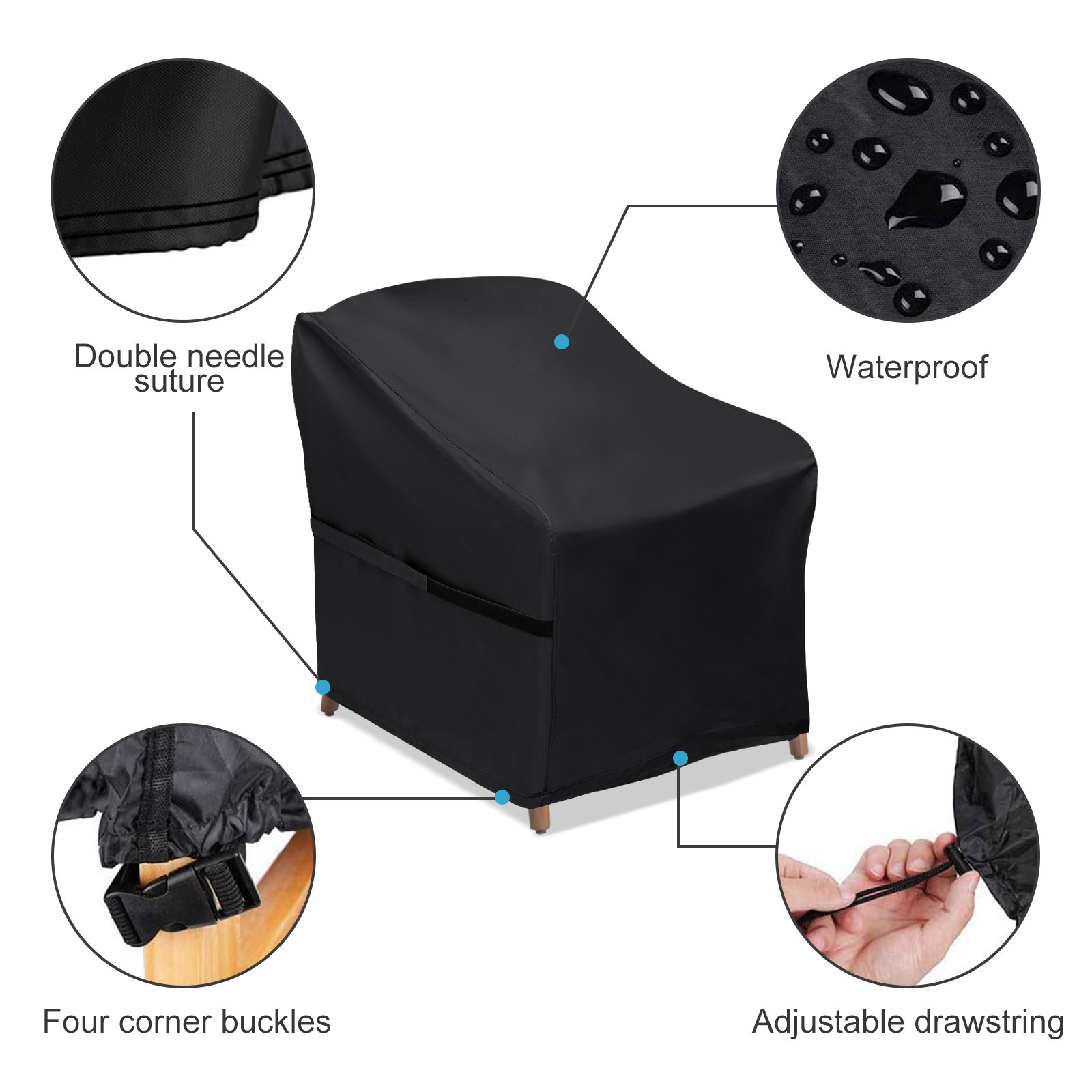 Double needle suture

Waterproof

Four corner buckles

Adjustable drawstring