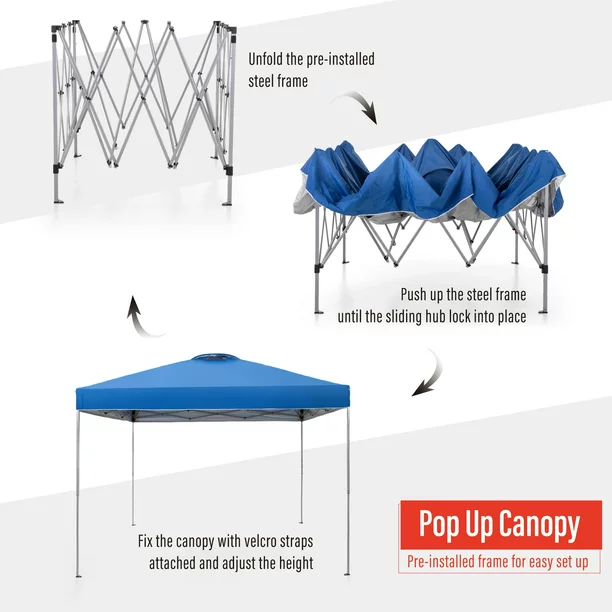 Unfold the pre-installed steel frame

Push up the steel frame until the sliding hub lock into place

Fix the canopy with velcro straps attached and adjust the height

Pop Up Canopy

Pre-installed frame for easy set up