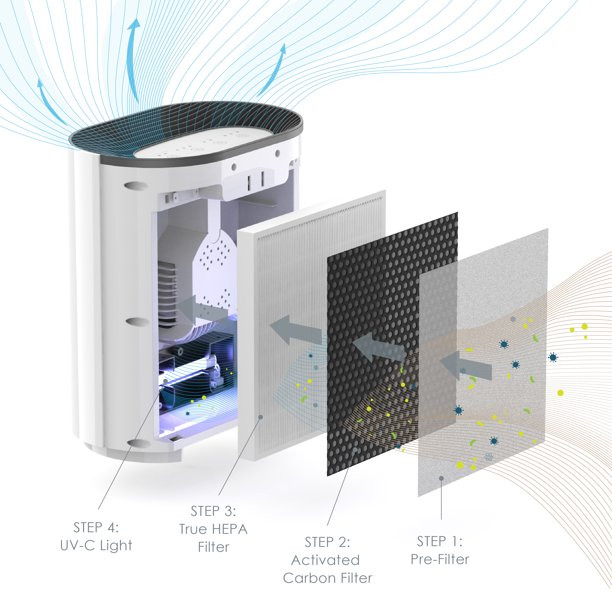 STEP 4:
UV-C Light

STEP 3:
True HEPA
Filter

STEP 2:
Activated
Carbon Filter

STEP 1:
Pre-Filter