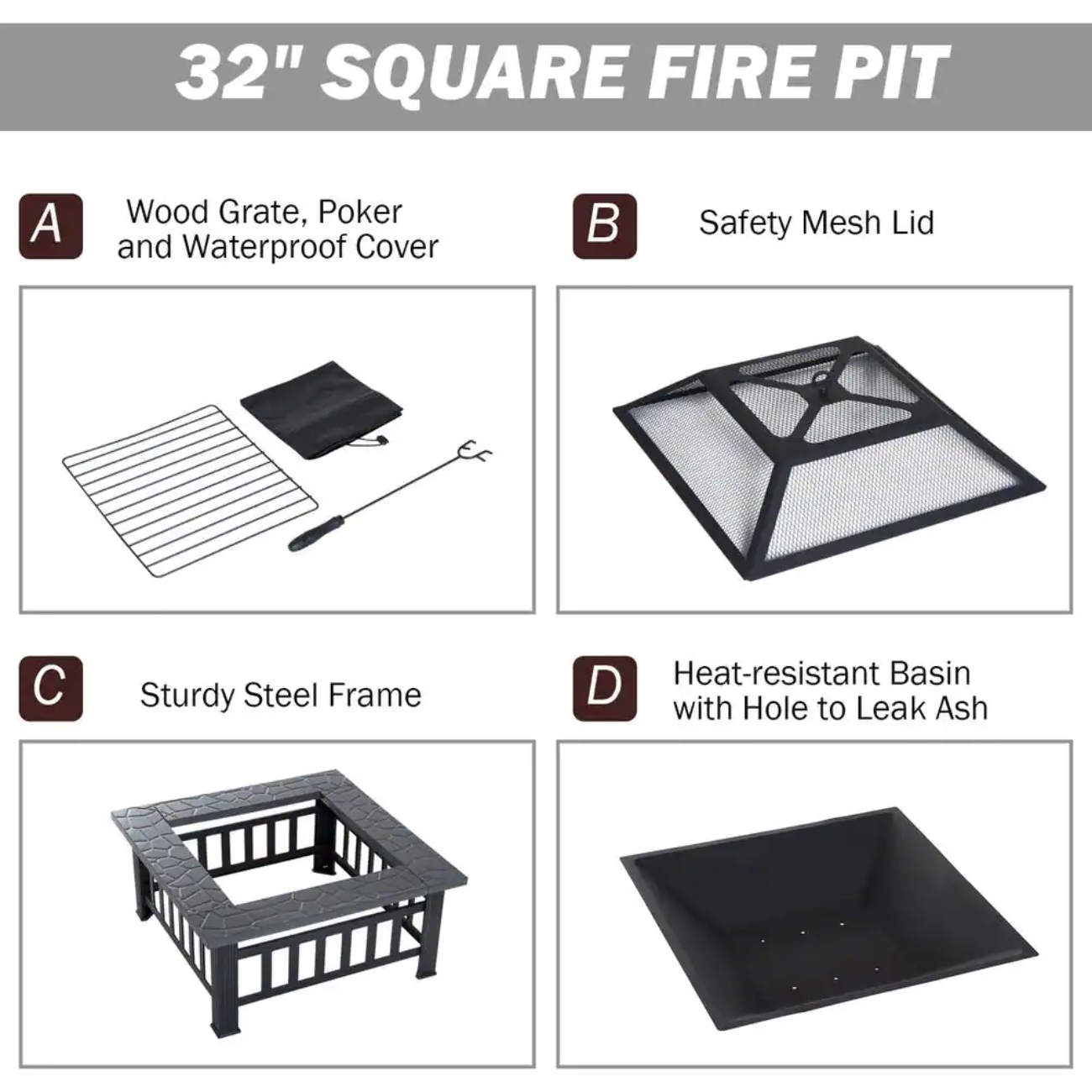 32" SQUARE FIRE PIT

A Wood Grate, Poker and Waterproof Cover

B Safety Mesh Lid

C Sturdy Steel Frame

D Heat-resistant Basin with Hole to Leak Ash