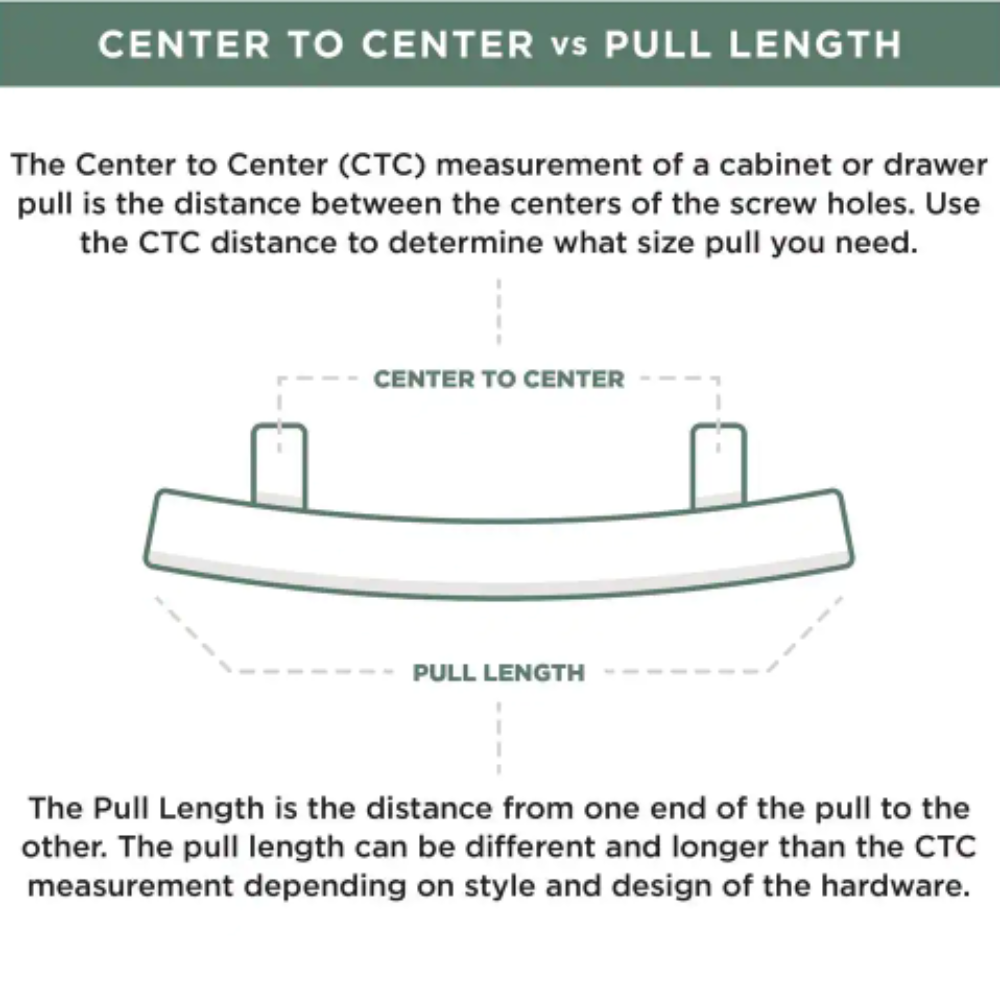 CENTER TO CENTER vs PULL LENGTH

The Center to Center (CTC) measurement of a cabinet or drawer pull is the distance between the centers of the screw holes. Use the CTC distance to determine what size pull you need.

CENTER TO CENTER

PULL LENGTH

The Pull Length is the distance from one end of the pull to the other. The pull length can be different and longer than the CTC measurement depending on style and design of the hardware.