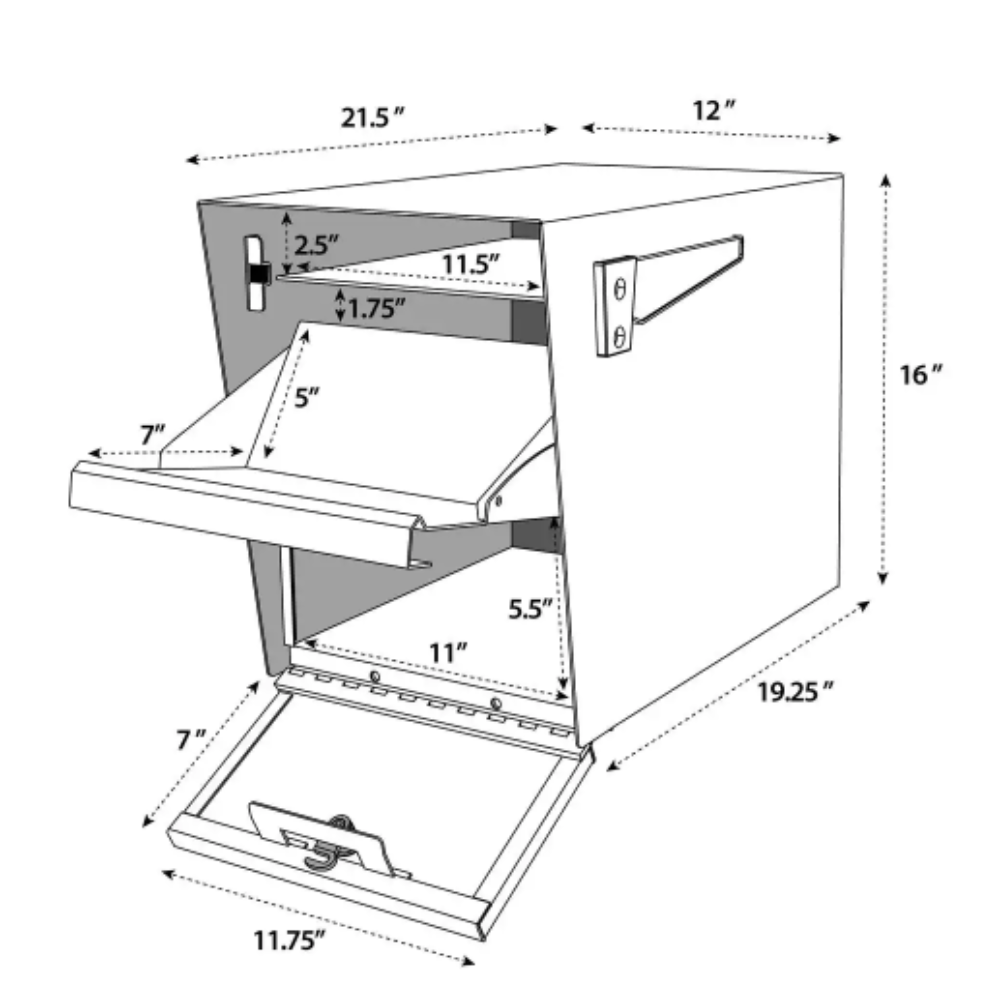 21.5″
12″
2.5″
11.5″
1.75″
16″
5″
7″
5.5″
11″
19.25″
7″
11.75″