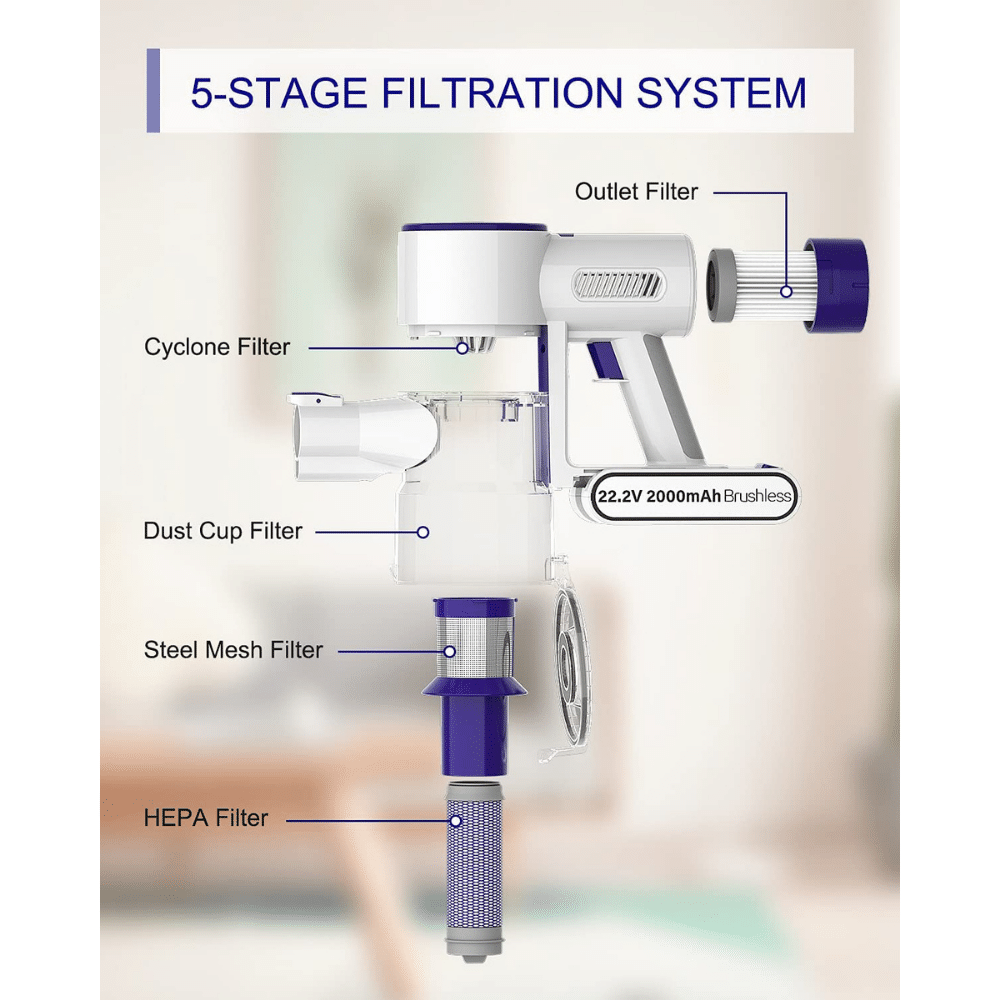 5-STAGE FILTRATION SYSTEM

Outlet Filter

Cyclone Filter

22.2V 2000mAh Brushless

Dust Cup Filter

Steel Mesh Filter

HEPA Filter