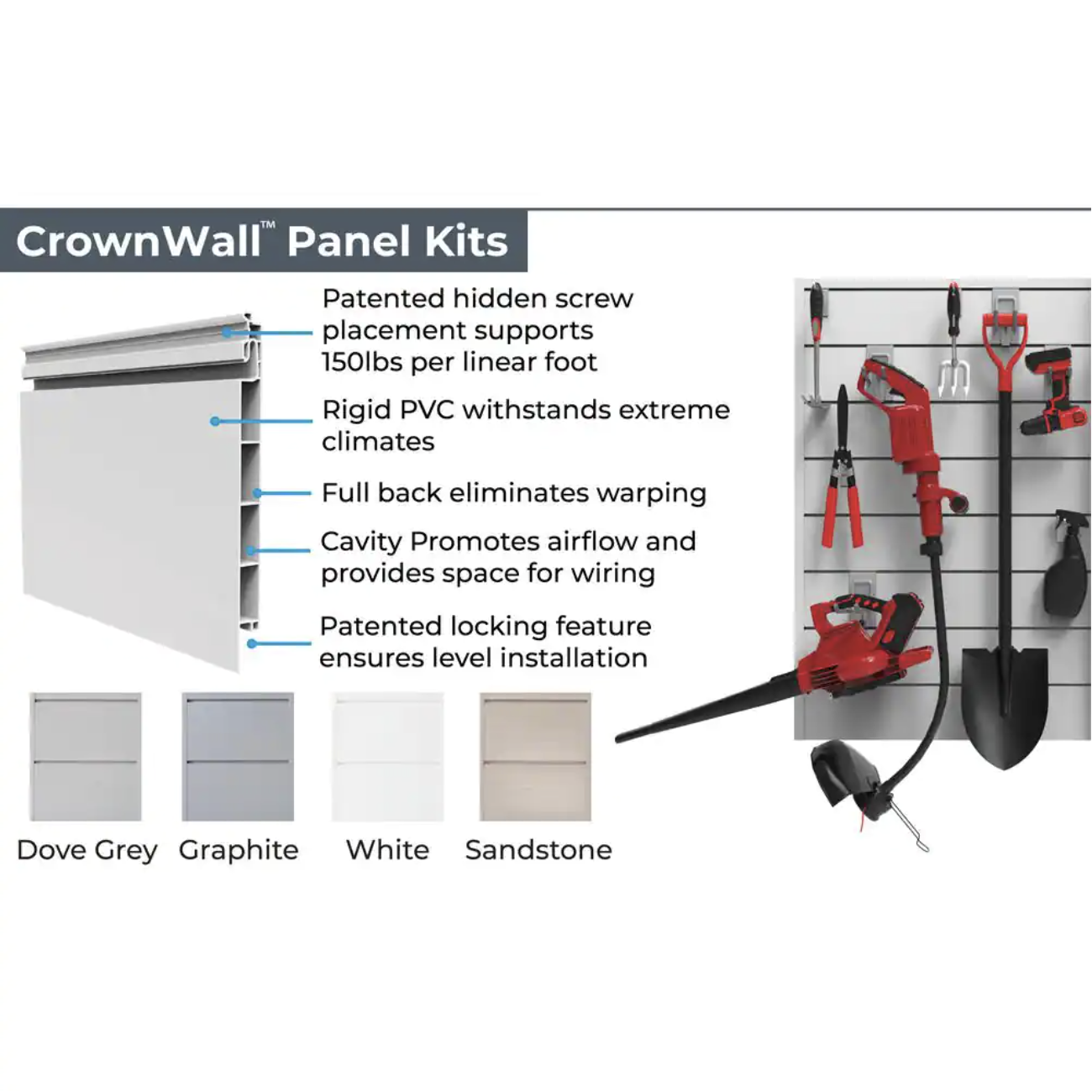 CrownWall™ Panel Kits

Patented hidden screw placement supports 150lbs per linear foot

Rigid PVC withstands extreme climates

Full back eliminates warping

Cavity Promotes airflow and provides space for wiring

Patented locking feature ensures level installation

Dove Grey Graphite White Sandstone