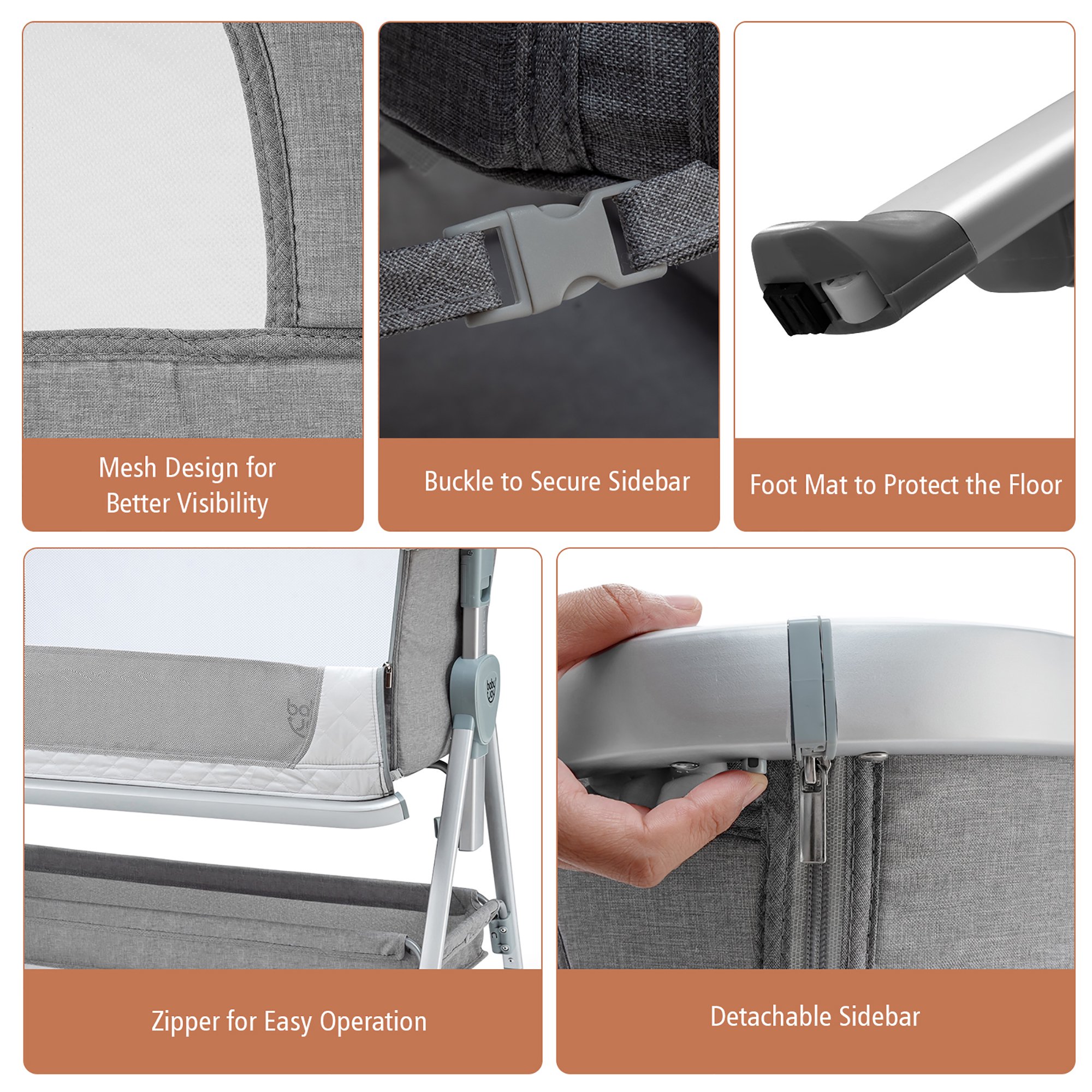 Mesh Design for Better Visibility

Buckle to Secure Sidebar

Foot Mat to Protect the Floor

baby joy

Zipper for Easy Operation

Detachable Sidebar