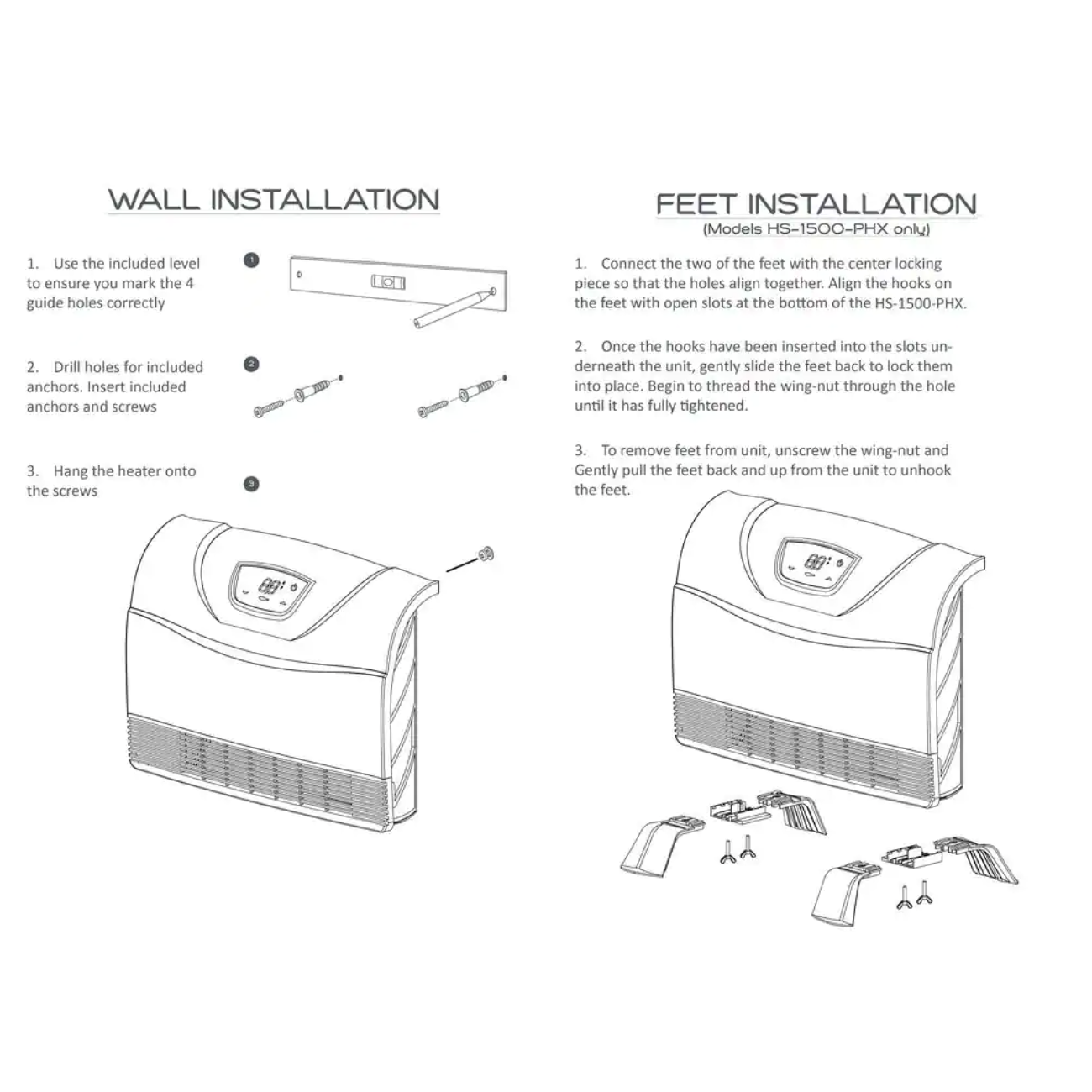 WALL INSTALLATION

1. Use the included level to ensure you mark the 4 guide holes correctly

1

2. Drill holes for included anchors. Insert included anchors and screws

2

3. Hang the heater onto the screws

3

FEET INSTALLATION
(Models HS-1500-PHX only)

1. Connect the two of the feet with the center locking piece so that the holes align together. Align the hooks on the feet with open slots at the bottom of the HS-1500-PHX.

2. Once the hooks have been inserted into the slots underneath the unit, gently slide the feet back to lock them into place. Begin to thread the wing-nut through the hole until it has fully tightened.

3. To remove feet from unit, unscrew the wing-nut and Gently pull the feet back and up from the unit to unhook the feet.