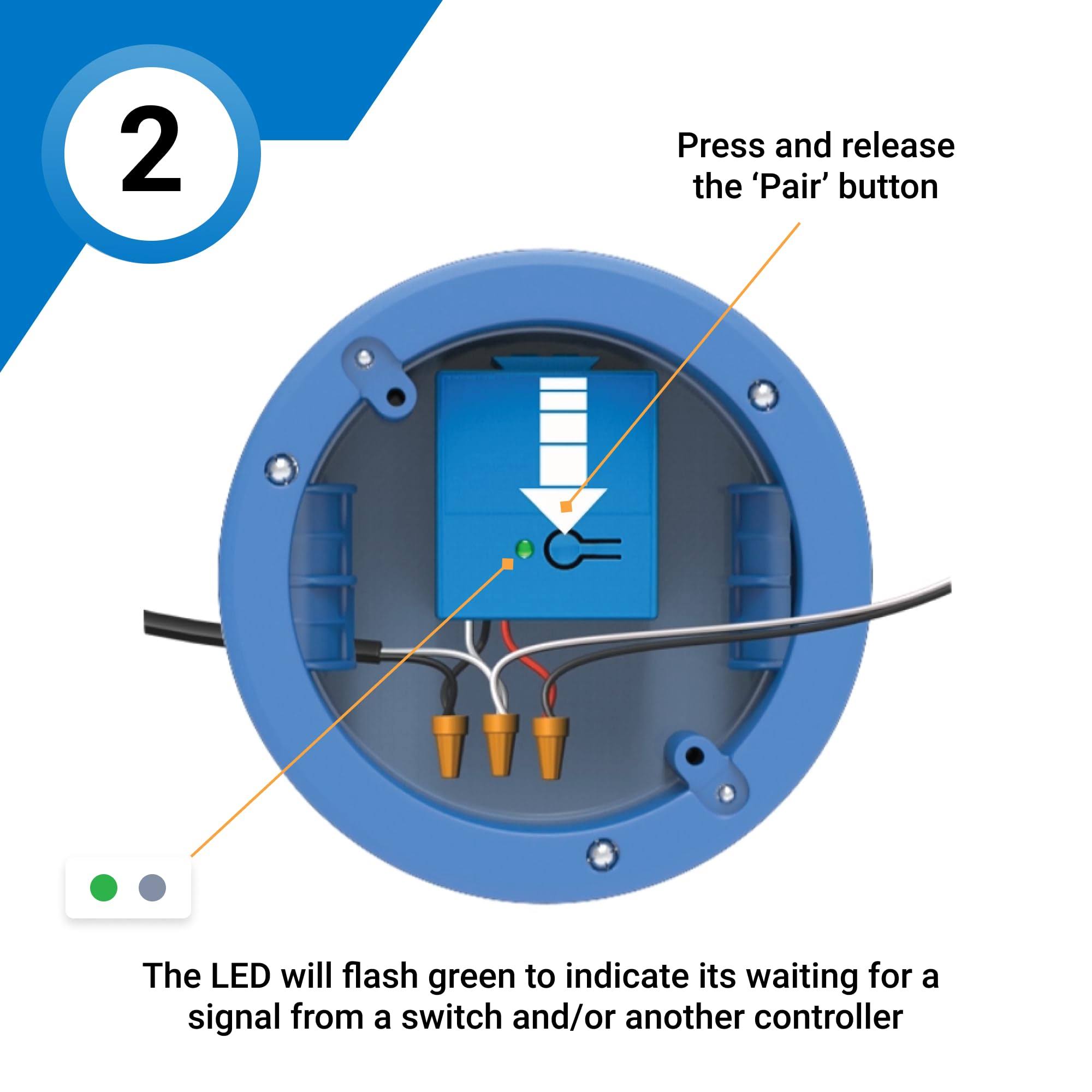 2

Press and release the ‘Pair’ button

The LED will flash green to indicate its waiting for a signal from a switch and/or another controller