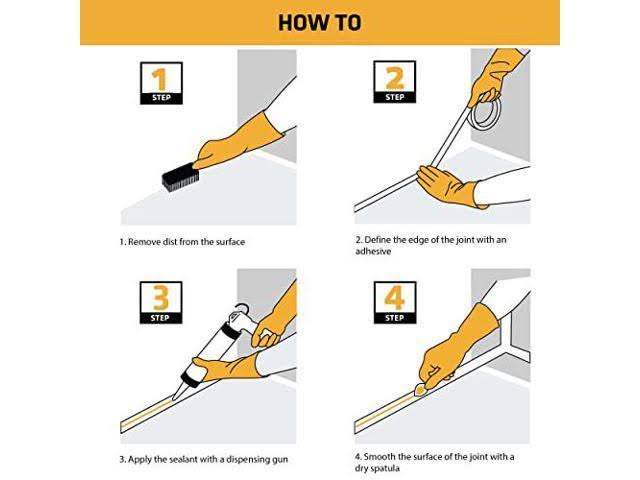 HOW TO

1
STEP

1. Remove dist from the surface

2
STEP

2. Define the edge of the joint with an adhesive

3
STEP

3. Apply the sealant with a dispensing gun

4
STEP

4. Smooth the surface of the joint with a dry spatula