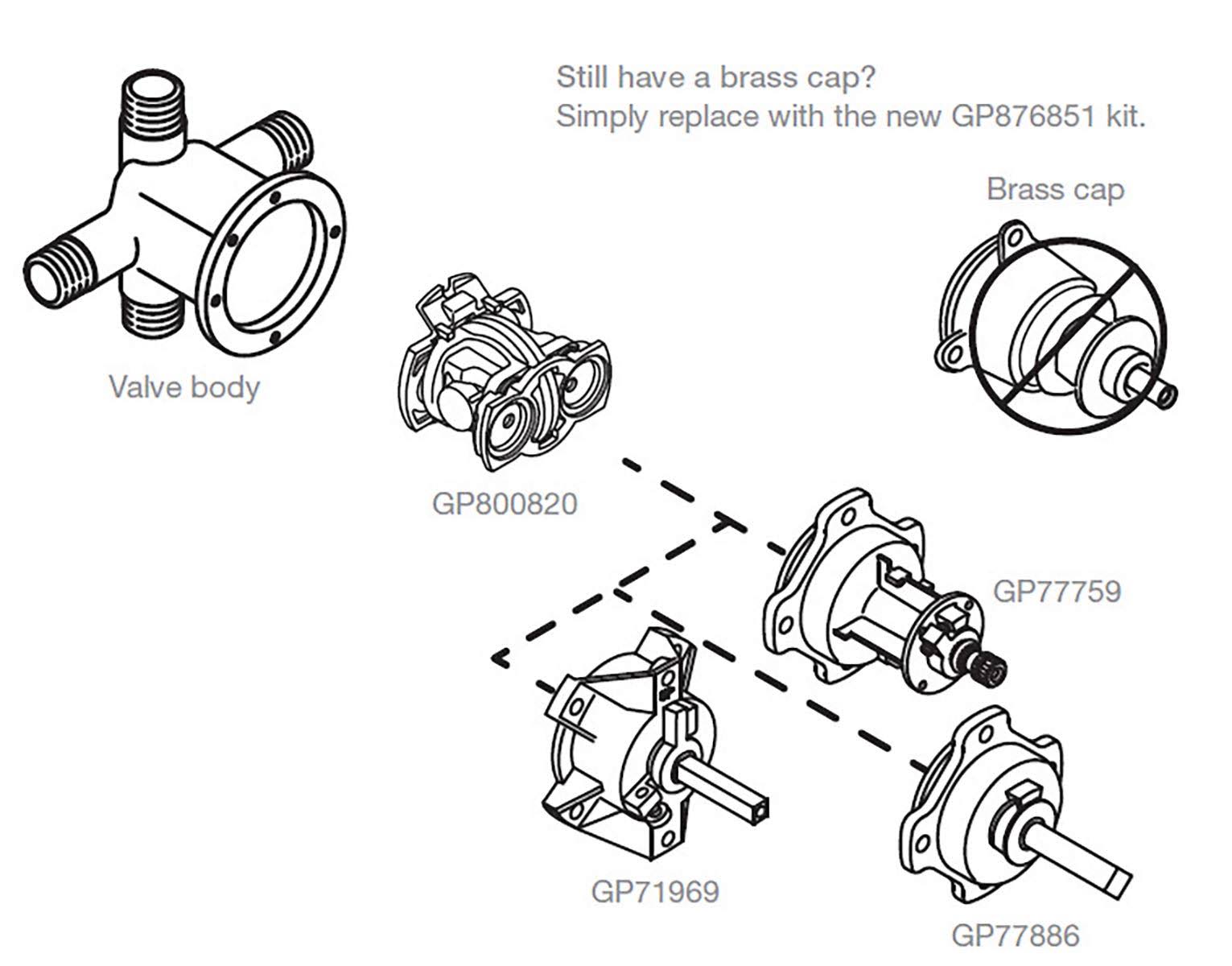 Still have a brass cap?
Simply replace with the new GP876851 kit.

Brass cap

Valve body

GP800820

GP77759

GP71969

GP77886