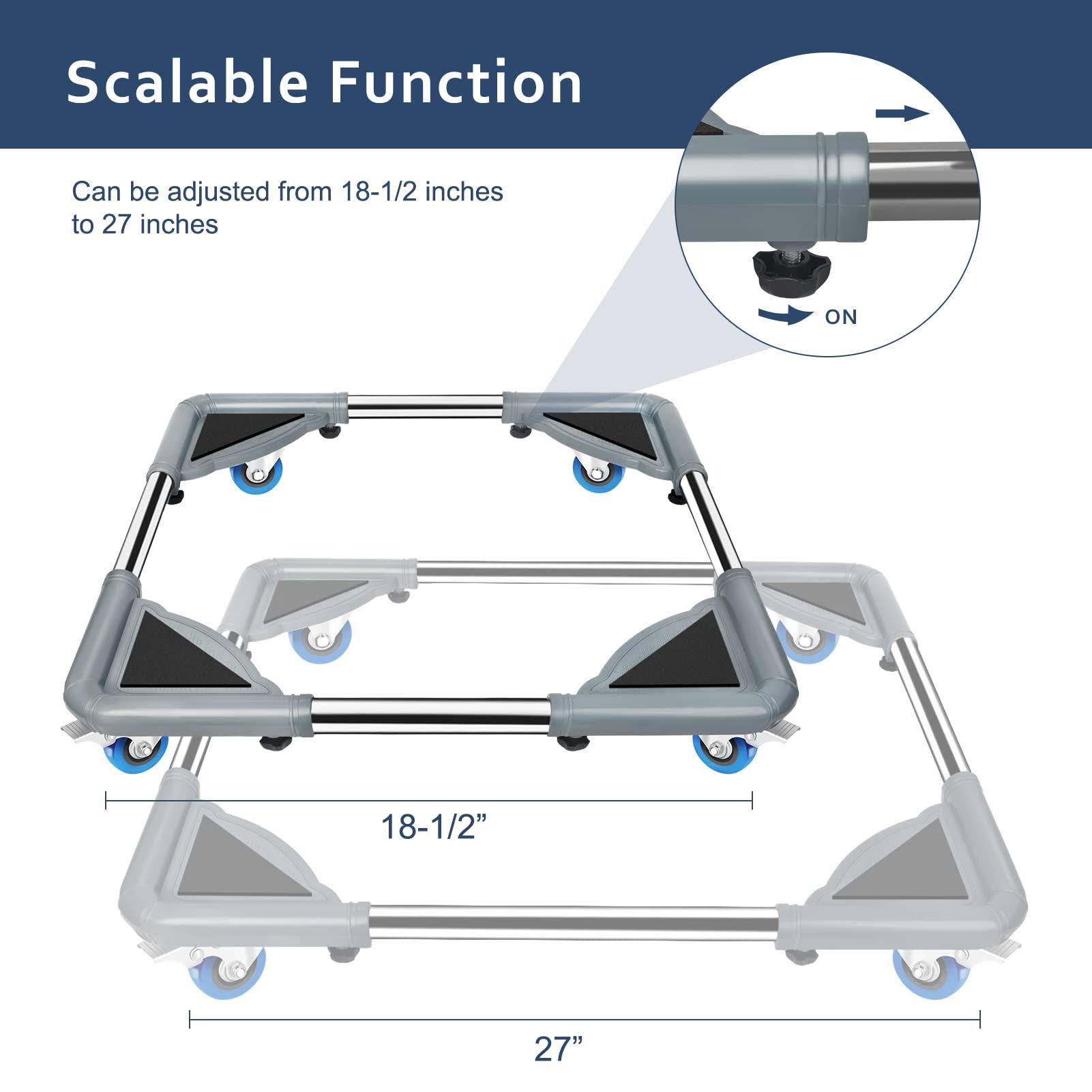 Scalable Function

Can be adjusted from 18-1/2 inches to 27 inches

ON

18-1/2”

27”