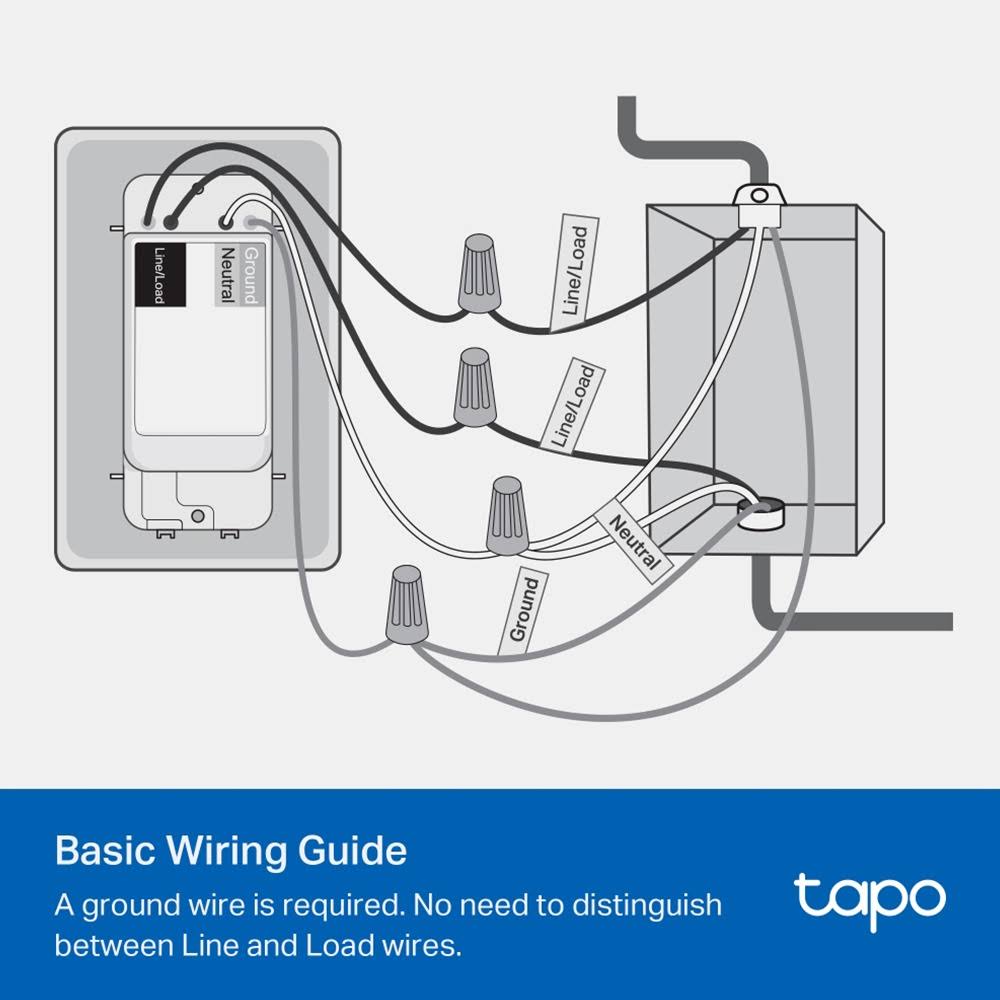 Line/Load
Neutral
Ground
Line/Load
Line/Load
Neutral
Ground

Basic Wiring Guide
A ground wire is required. No need to distinguish between Line and Load wires.

tapo