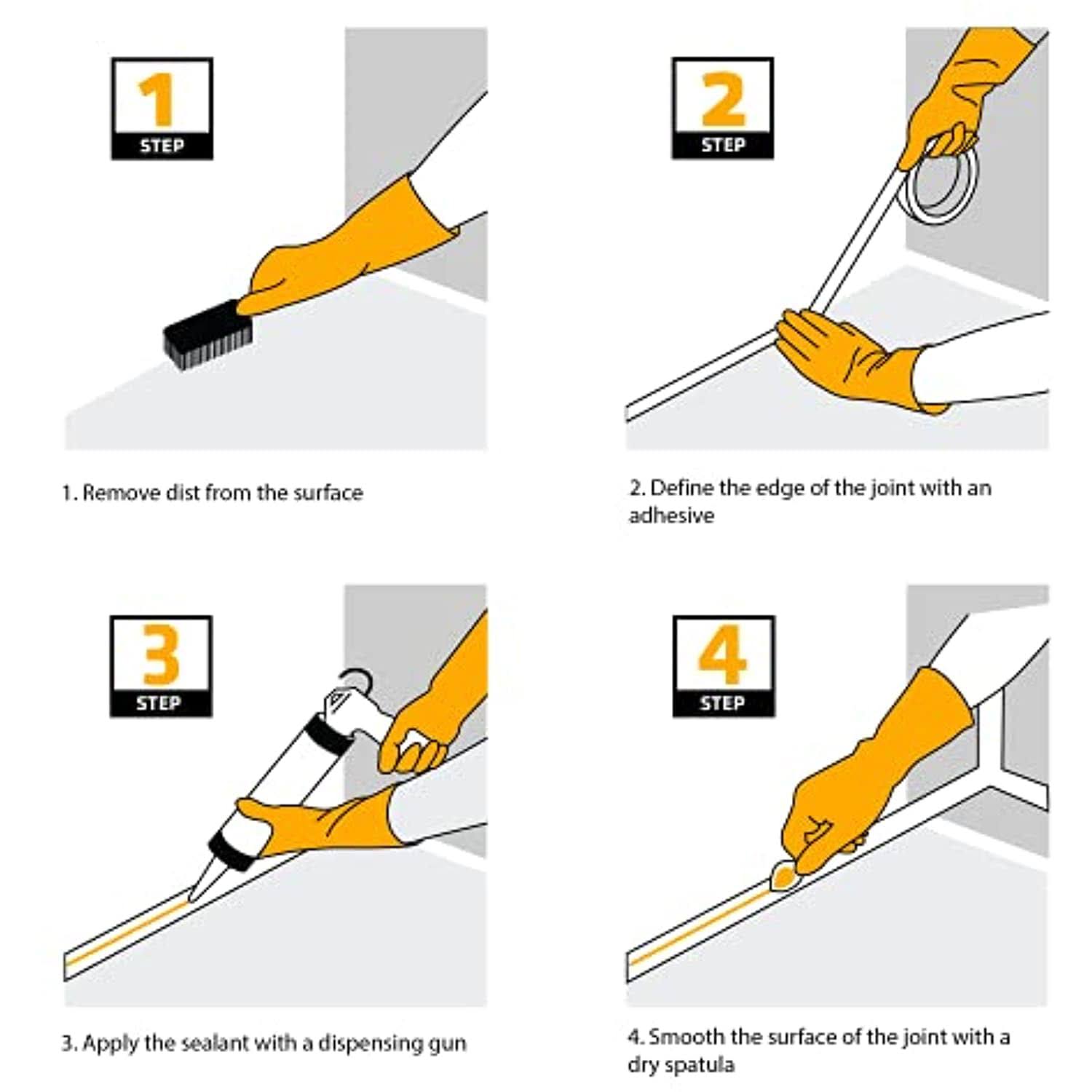 1
STEP

1. Remove dist from the surface

2
STEP

2. Define the edge of the joint with an adhesive

3
STEP

3. Apply the sealant with a dispensing gun

4
STEP

4. Smooth the surface of the joint with a dry spatula