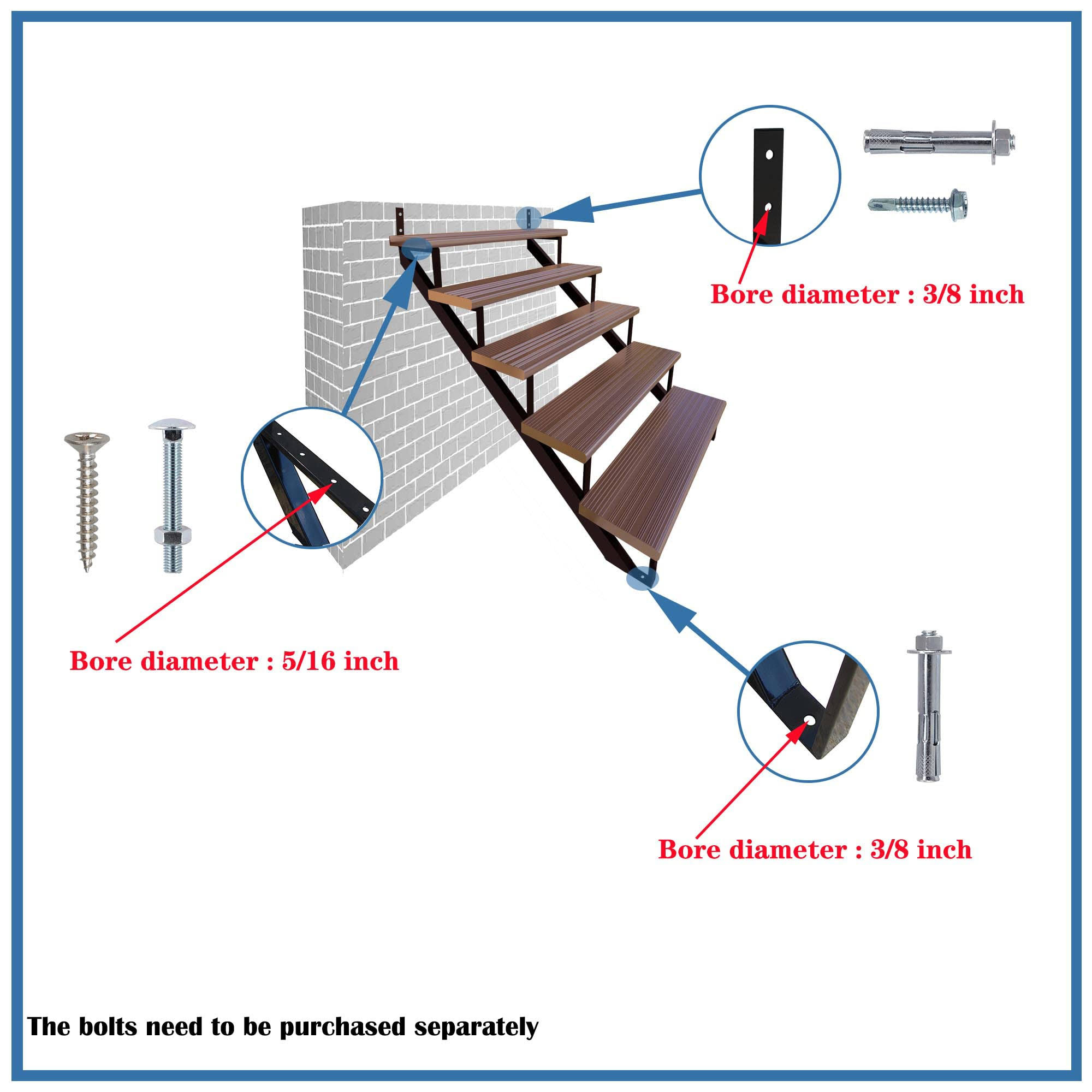 Bore diameter : 3/8 inch

Bore diameter : 5/16 inch

Bore diameter : 3/8 inch

The bolts need to be purchased separately