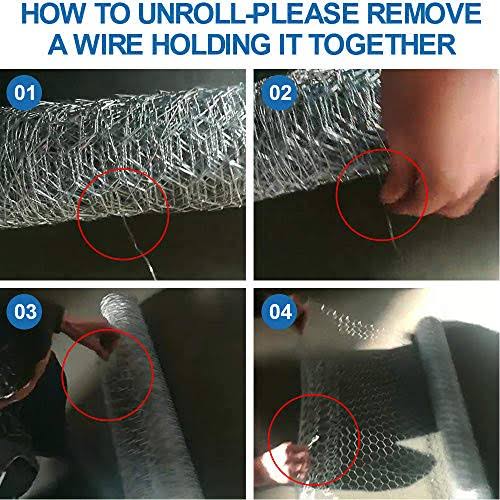 HOW TO UNROLL-PLEASE REMOVE A WIRE HOLDING IT TOGETHER

01

02

03

04