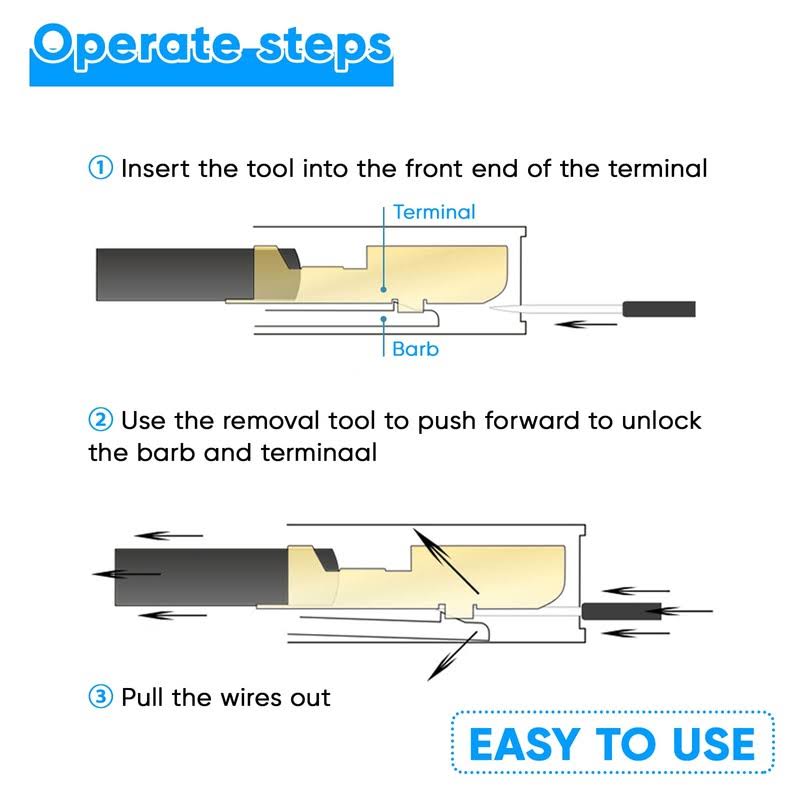 Operate steps

① Insert the tool into the front end of the terminal

Terminal

Barb

② Use the removal tool to push forward to unlock the barb and terminaal

③ Pull the wires out

EASY TO USE