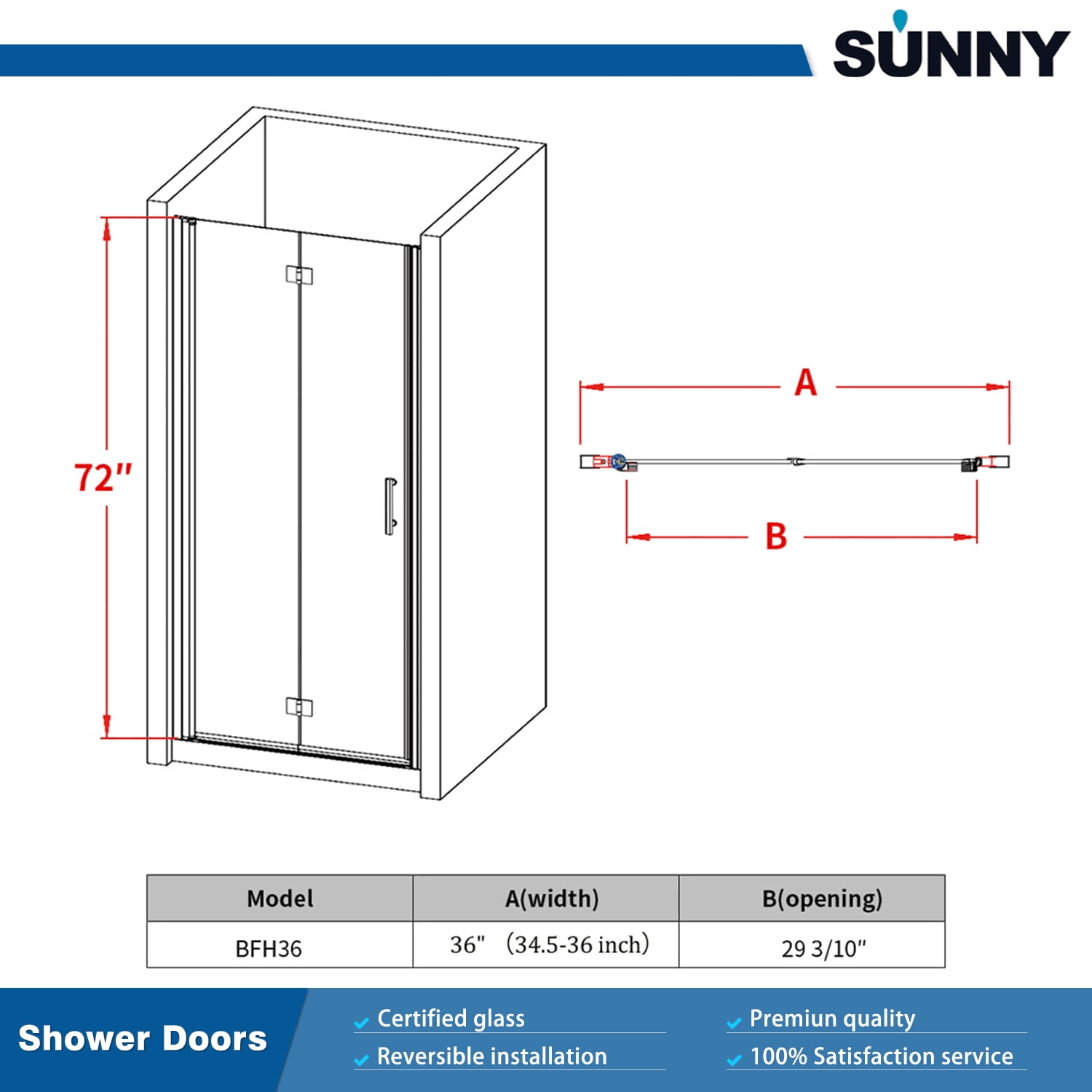 SUNNY

72"

A

B

| Model | A(width) | B(opening) |
|---|---|---|
| BFH36 | 36" (34.5-36 inch) | 29 3/10" |

Shower Doors

Certified glass

Reversible installation

Premiun quality

100% Satisfaction service